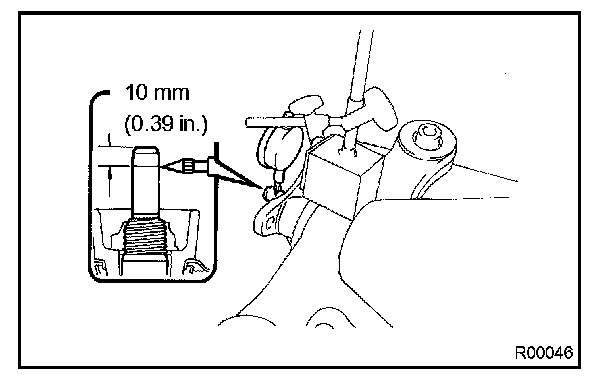 10 mm
(0.39 in.)

R00046