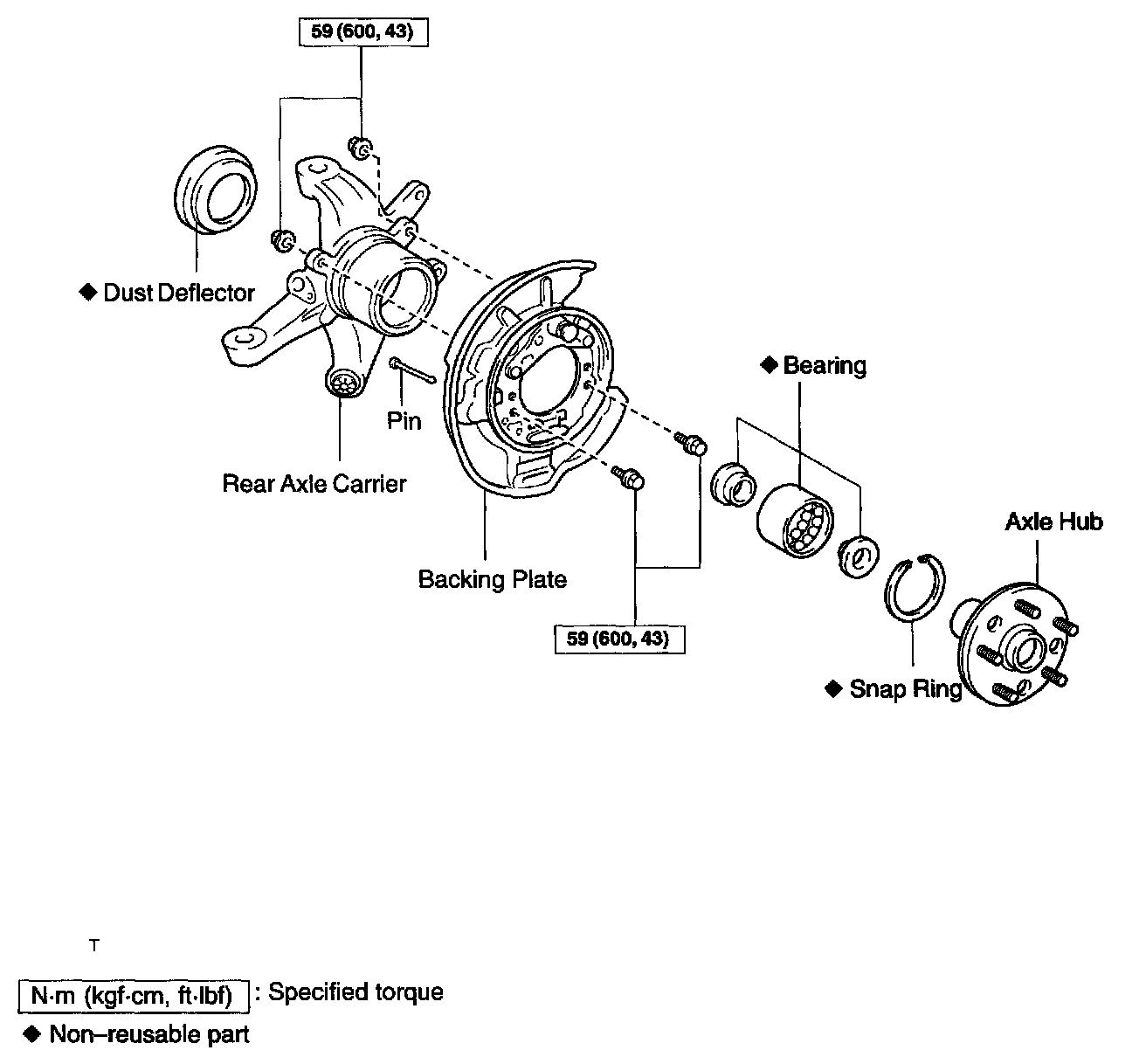 59 (600, 43)

◆ Dust Deflector

◆ Bearing

Pin

Rear Axle Carrier

Axle Hub

Backing Plate

59 (600, 43)

◆ Snap Ring

T

N·m (kgf·cm, ft·lbf) : Specified torque

◆ Non–reusable part