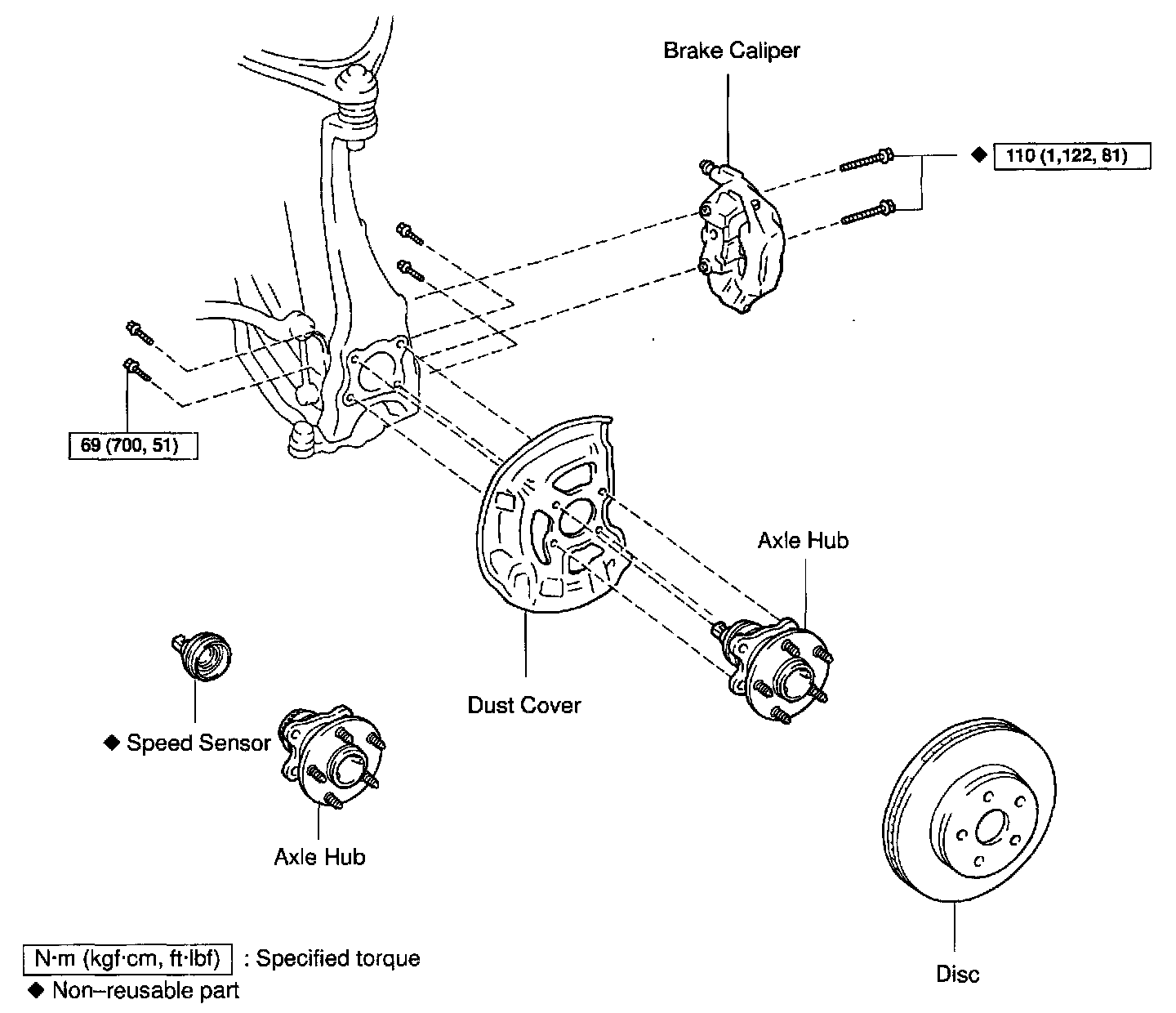 Brake Caliper

◆ 110 (1,122, 81)

69 (700, 51)

Axle Hub

Dust Cover

◆ Speed Sensor

Axle Hub

Disc

N·m (kgf·cm, ft·lbf) : Specified torque

◆ Non–reusable part