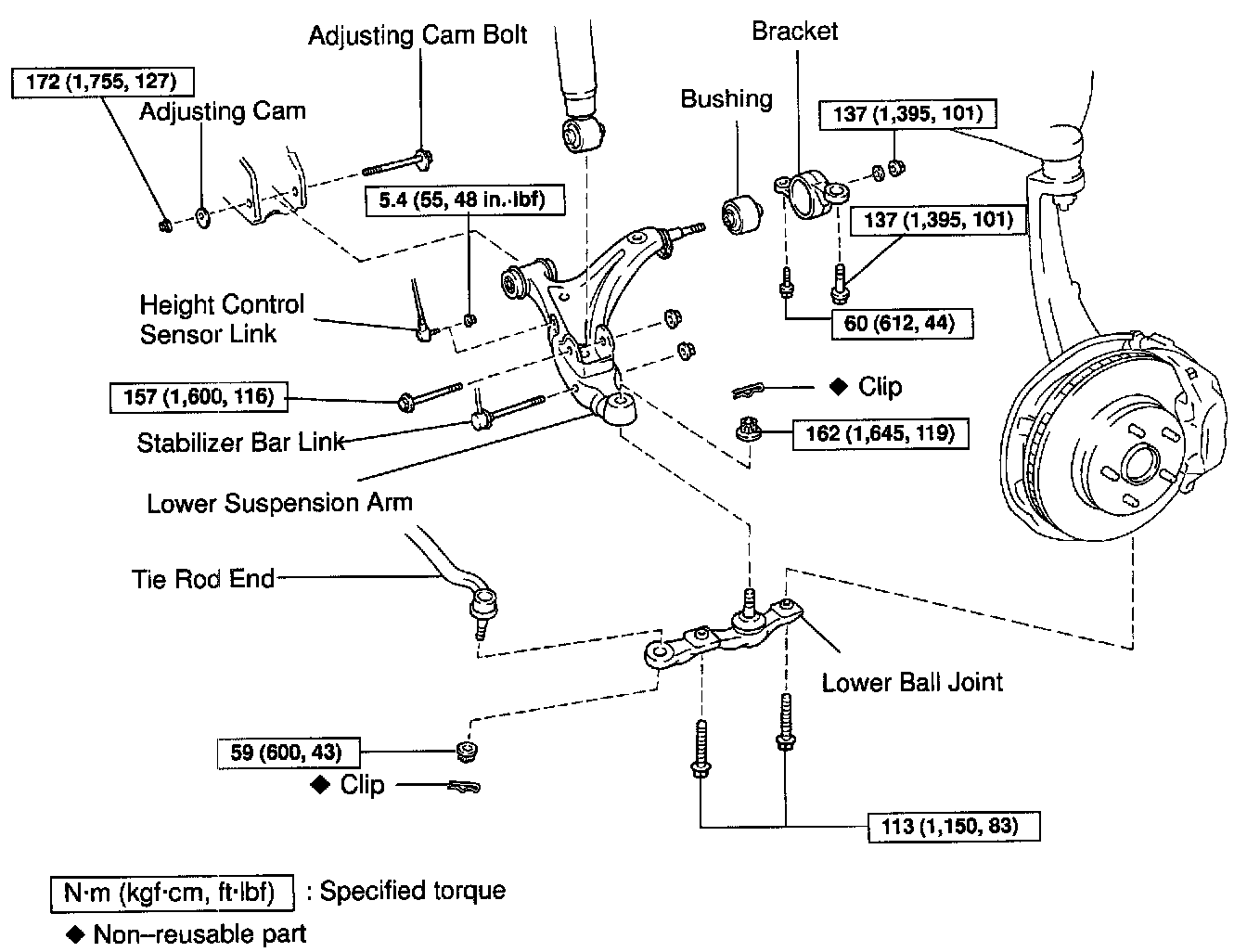 Adjusting Cam Bolt
Bracket
172 (1,755, 127)
Adjusting Cam
Bushing
137 (1,395, 101)
5.4 (55, 48 in.·lbf)
137 (1,395, 101)
Height Control Sensor Link
60 (612, 44)
157 (1,600, 116)
◆ Clip
Stabilizer Bar Link
162 (1,645, 119)
Lower Suspension Arm
Tie Rod End
Lower Ball Joint
59 (600, 43)
◆ Clip
113 (1,150, 83)
N·m (kgf·cm, ft·lbf) : Specified torque
◆ Non–reusable part