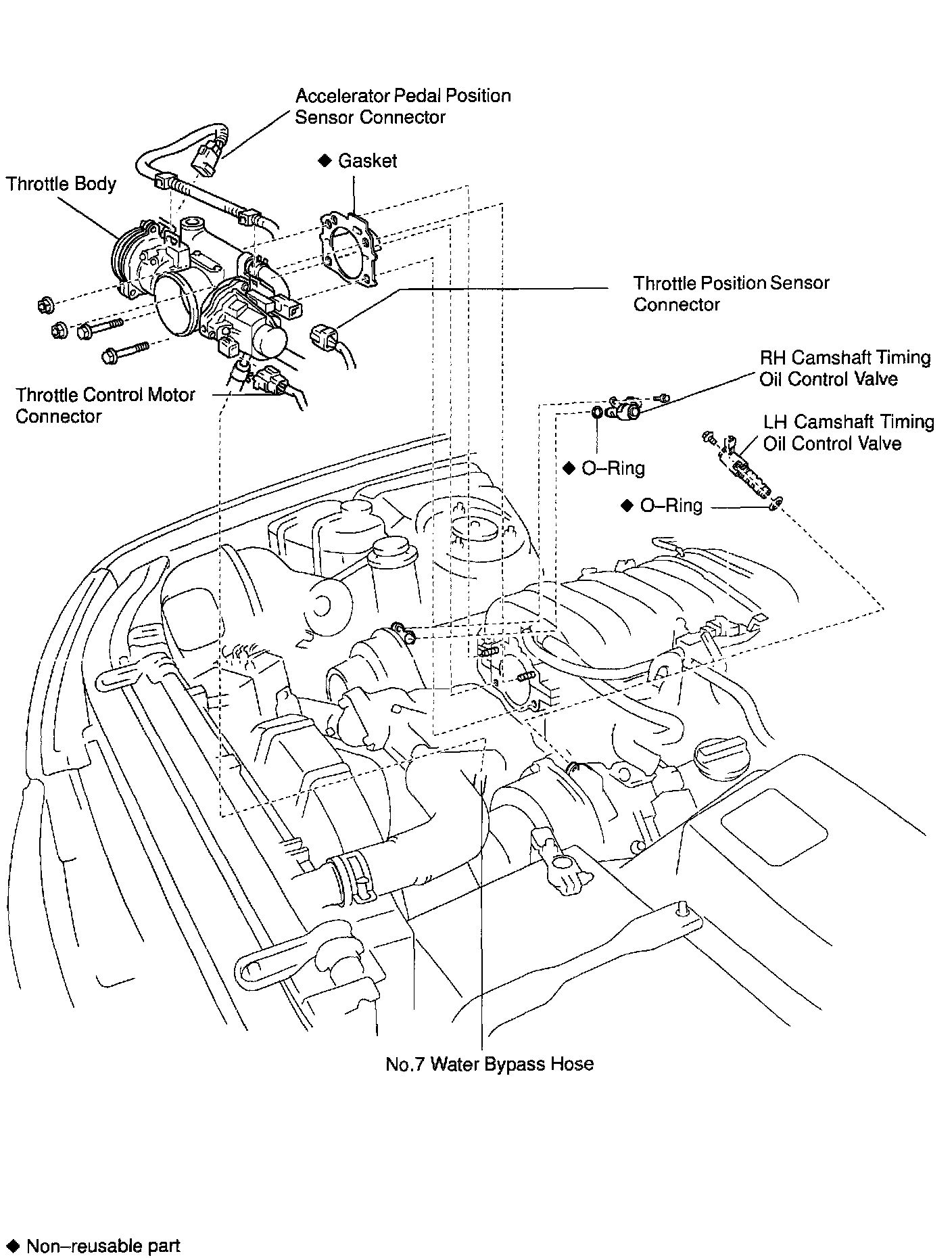 Accelerator Pedal Position Sensor Connector

◆ Gasket

Throttle Body

Throttle Position Sensor Connector

RH Camshaft Timing Oil Control Valve

Throttle Control Motor Connector

LH Camshaft Timing Oil Control Valve

◆ O–Ring

◆ O–Ring

No.7 Water Bypass Hose

◆ Non–reusable part