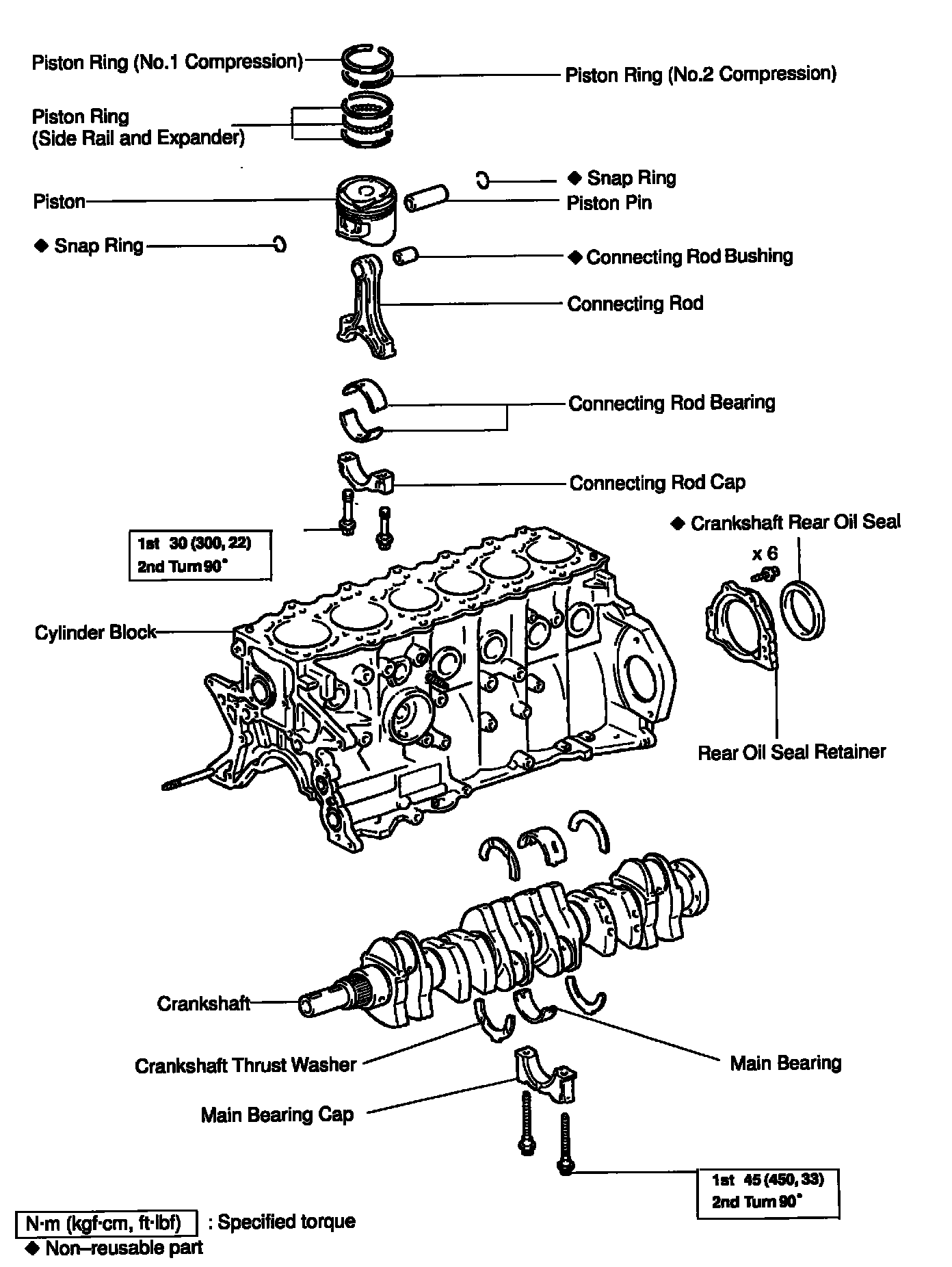 Piston Ring (No.1 Compression)
Piston Ring (No.2 Compression)
Piston Ring
(Side Rail and Expander)
◆ Snap Ring
Piston
Piston Pin
◆ Snap Ring
◆ Connecting Rod Bushing
Connecting Rod
Connecting Rod Bearing
Connecting Rod Cap
1st 30 (300, 22)
2nd Turn 90°
◆ Crankshaft Rear Oil Seal
x 6
Cylinder Block
Rear Oil Seal Retainer
Crankshaft
Crankshaft Thrust Washer
Main Bearing
Main Bearing Cap
1st 45 (450, 33)
2nd Turn 90°
N·m (kgf·cm, ft·lbf) : Specified torque
◆ Non–reusable part