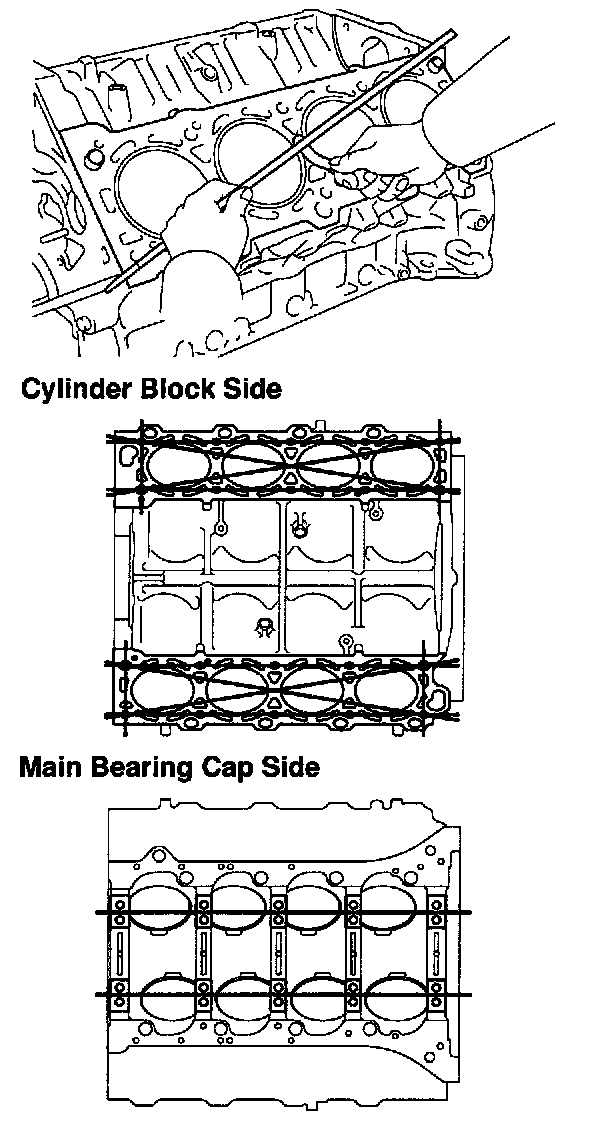 Cylinder Block Side

Main Bearing Cap Side