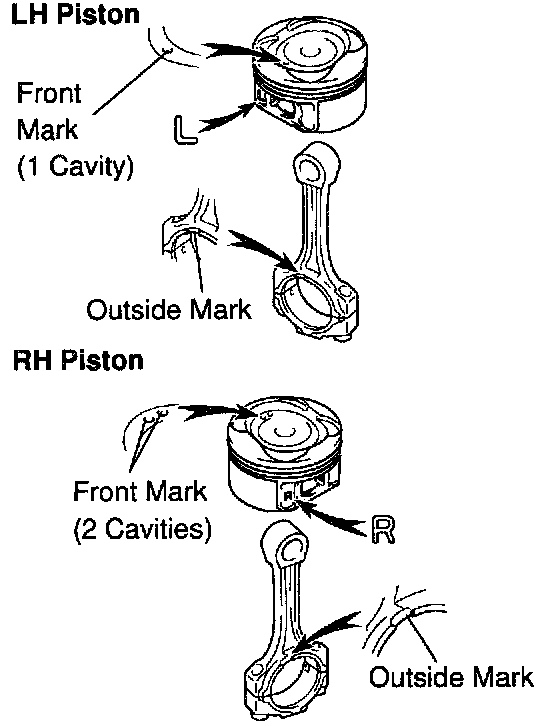 LH Piston

Front Mark (1 Cavity)

L

Outside Mark

RH Piston

Front Mark (2 Cavities)

R

Outside Mark