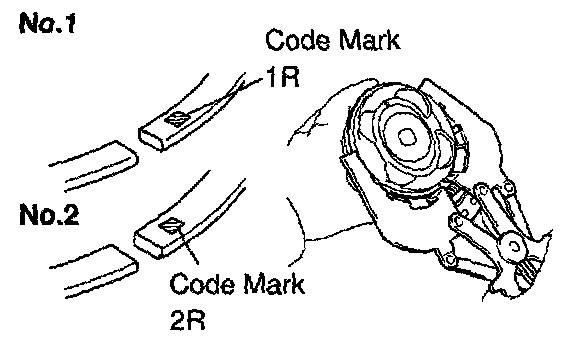 No.1

Code Mark
1R

No.2

Code Mark
2R