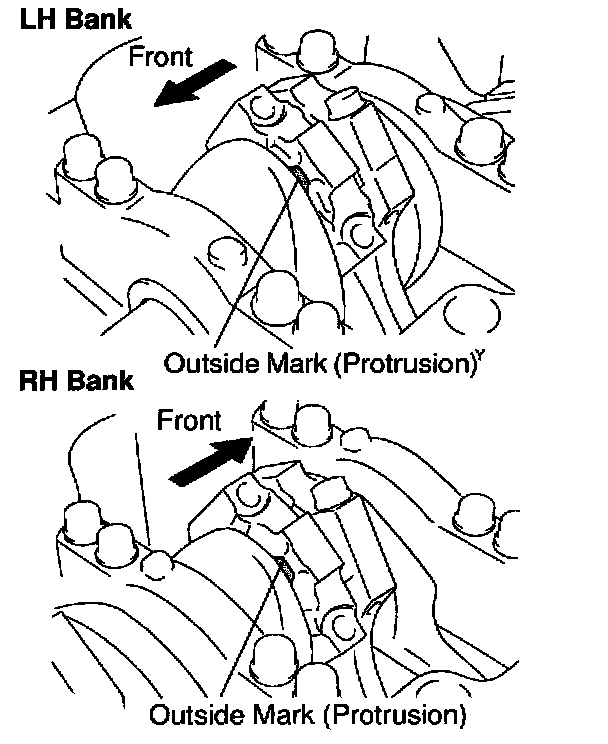 LH Bank

Front

Outside Mark (Protrusion)

RH Bank

Front

Outside Mark (Protrusion)