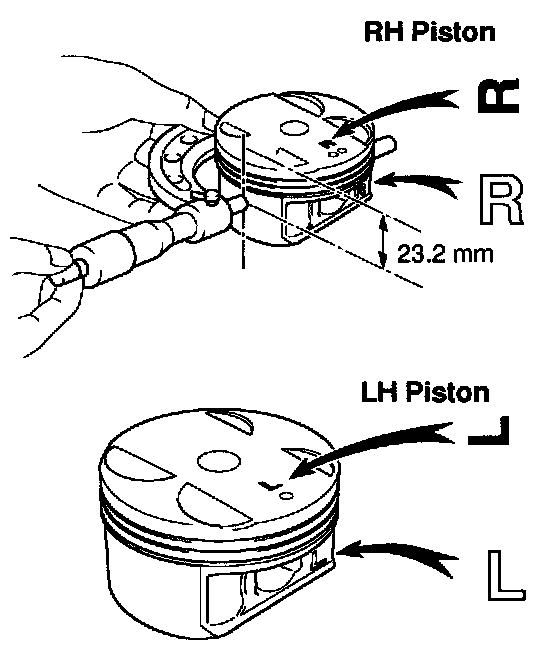 RH Piston

R

R

23.2 mm

LH Piston

L

L