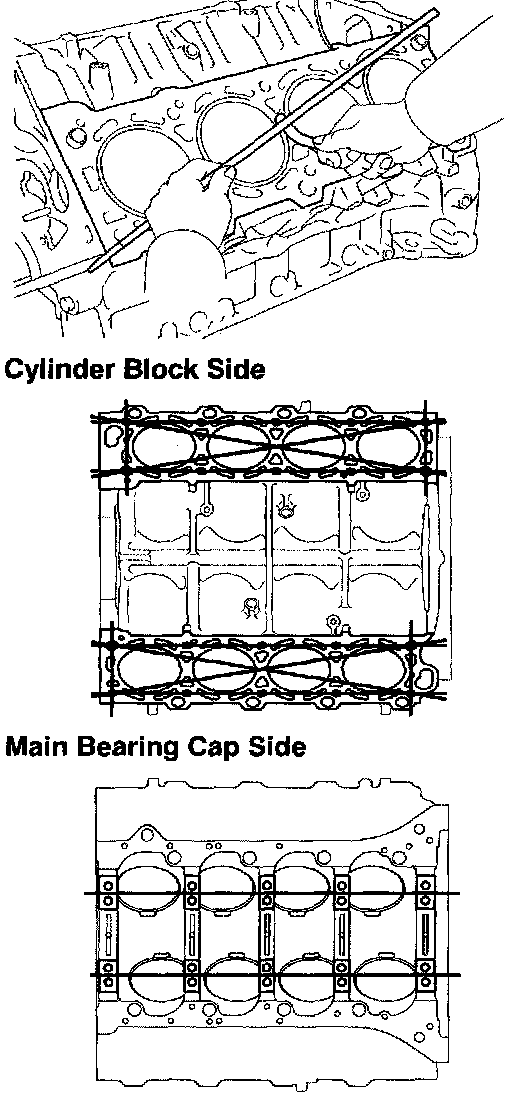 Cylinder Block Side

Main Bearing Cap Side