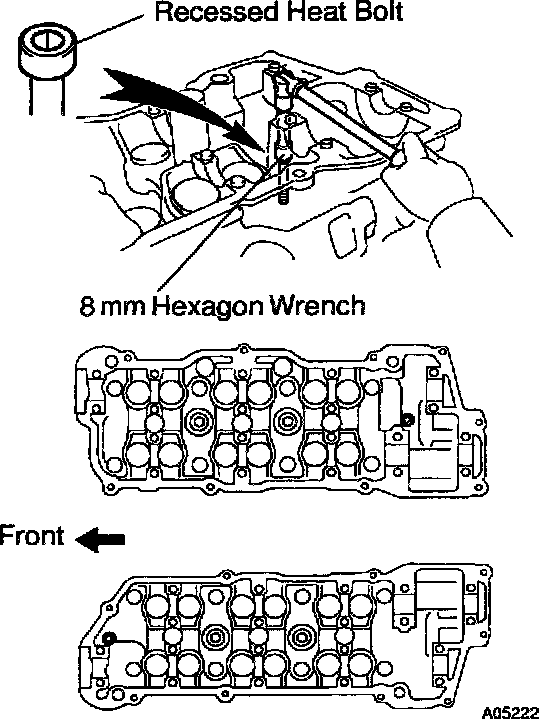 Recessed Heat Bolt

8 mm Hexagon Wrench

Front

A05222