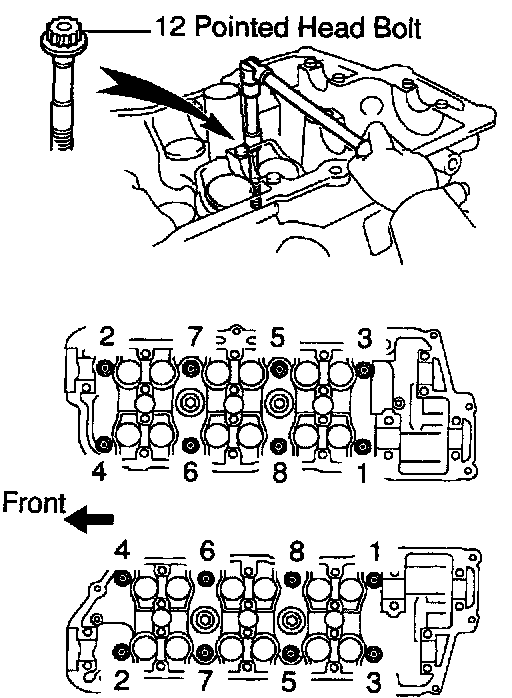 12 Pointed Head Bolt

2 7 5 3

4 6 8 1

Front

4 6 8 1

2 7 5 3