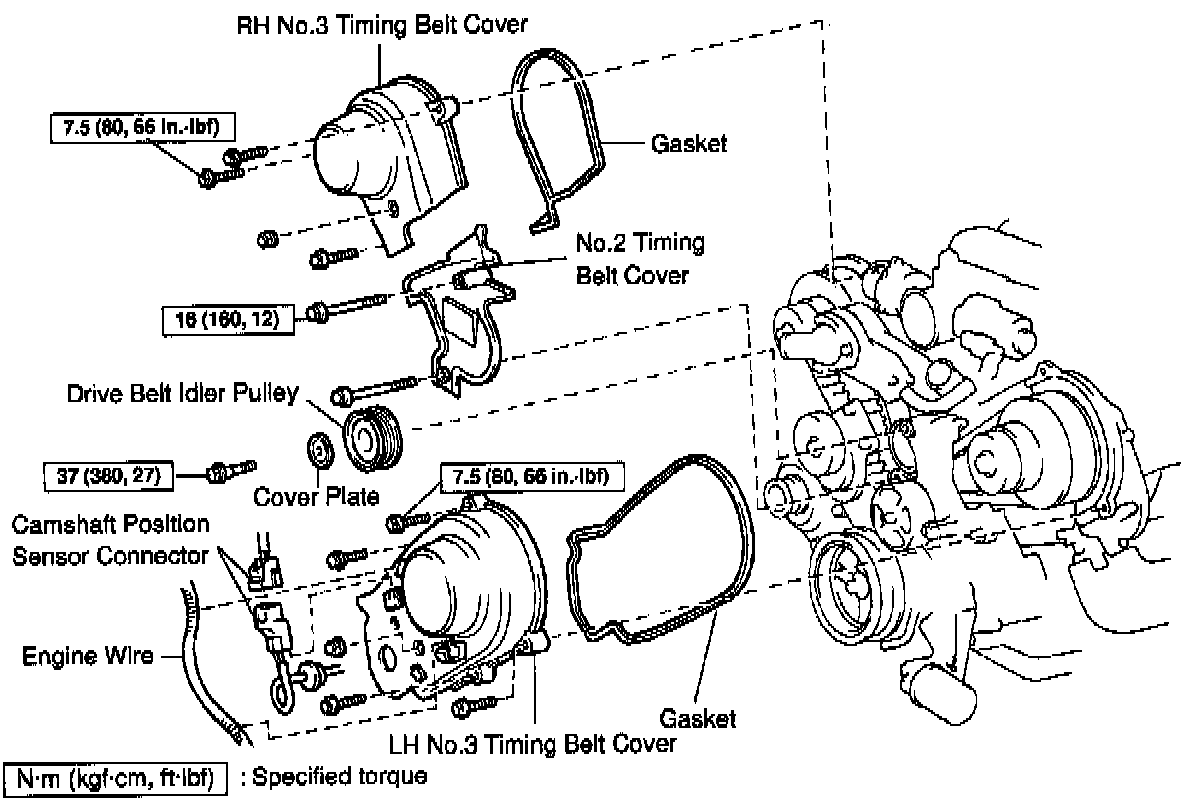 RH No.3 Timing Belt Cover

7.5 (80, 66 in.·lbf)

Gasket

No.2 Timing Belt Cover

16 (160, 12)

Drive Belt Idler Pulley

37 (380, 27)

Cover Plate

7.5 (80, 66 in.·lbf)

Camshaft Position Sensor Connector

Engine Wire

Gasket

LH No.3 Timing Belt Cover

N·m (kgf·cm, ft·lbf) : Specified torque