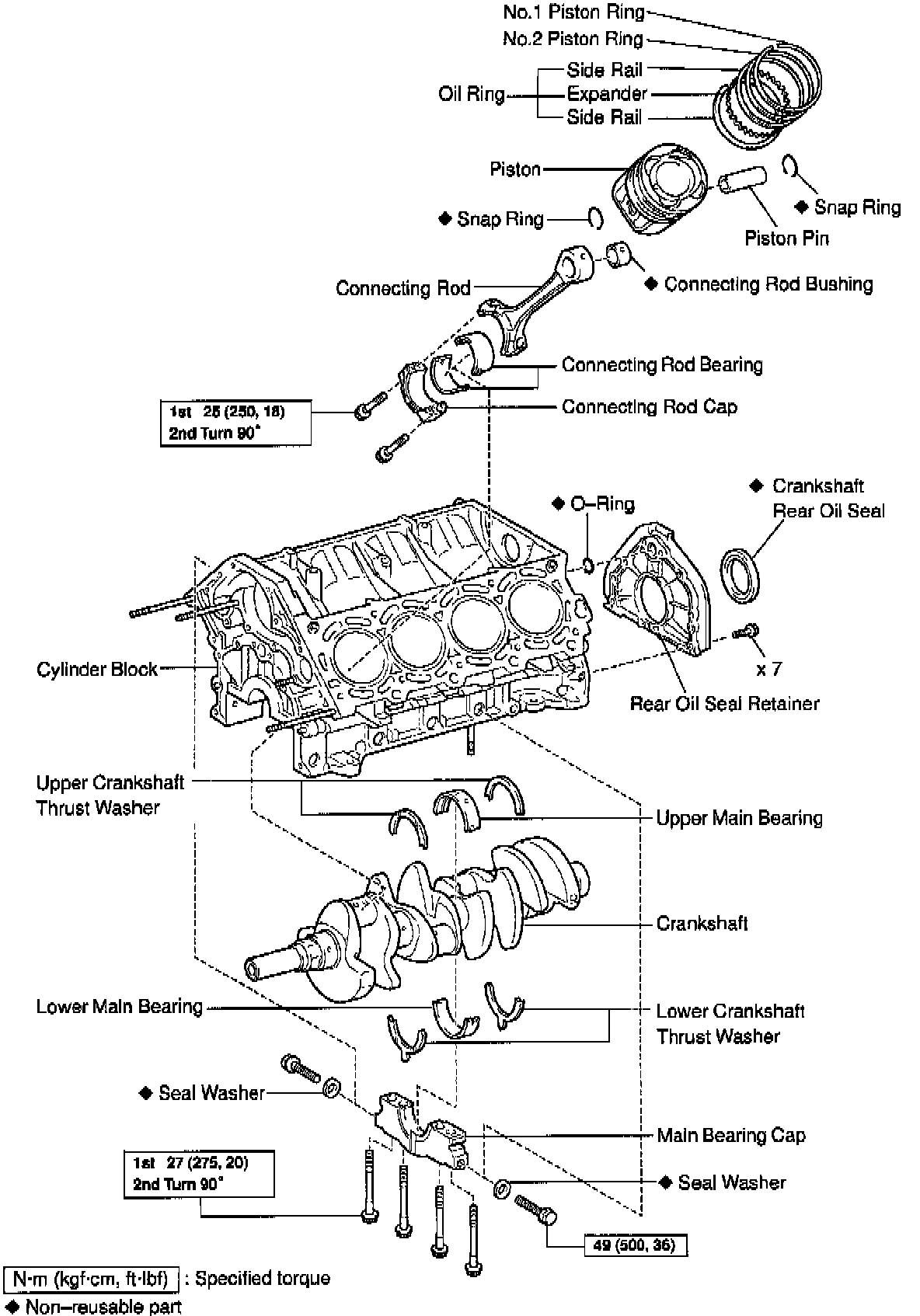 No.1 Piston Ring
No.2 Piston Ring
Oil Ring
Side Rail
Expander
Side Rail
Piston
◆ Snap Ring
◆ Snap Ring
Piston Pin
Connecting Rod
◆ Connecting Rod Bushing
Connecting Rod Bearing
Connecting Rod Cap
1st 25 (250, 18)
2nd Turn 90°
◆ O–Ring
◆ Crankshaft Rear Oil Seal
Cylinder Block
x 7
Rear Oil Seal Retainer
Upper Crankshaft Thrust Washer
Upper Main Bearing
Crankshaft
Lower Main Bearing
Lower Crankshaft Thrust Washer
◆ Seal Washer
Main Bearing Cap
1st 27 (275, 20)
2nd Turn 90°
◆ Seal Washer
49 (500, 36)
N·m (kgf·cm, ft·lbf) : Specified torque
◆ Non–reusable part