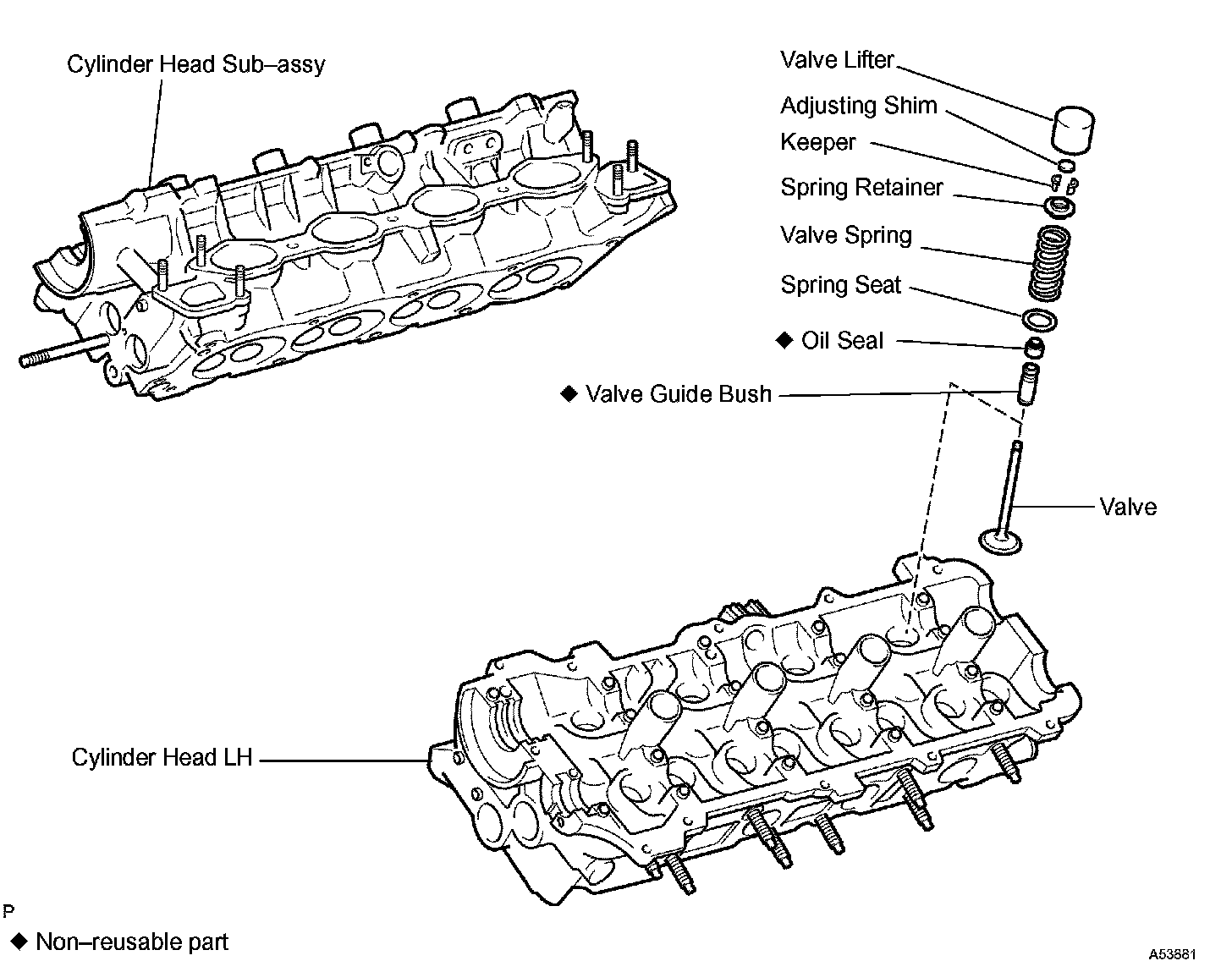 Cylinder Head Sub–assy

Valve Lifter

Adjusting Shim

Keeper

Spring Retainer

Valve Spring

Spring Seat

◆ Oil Seal

◆ Valve Guide Bush

Valve

Cylinder Head LH

P

◆ Non–reusable part

A53881