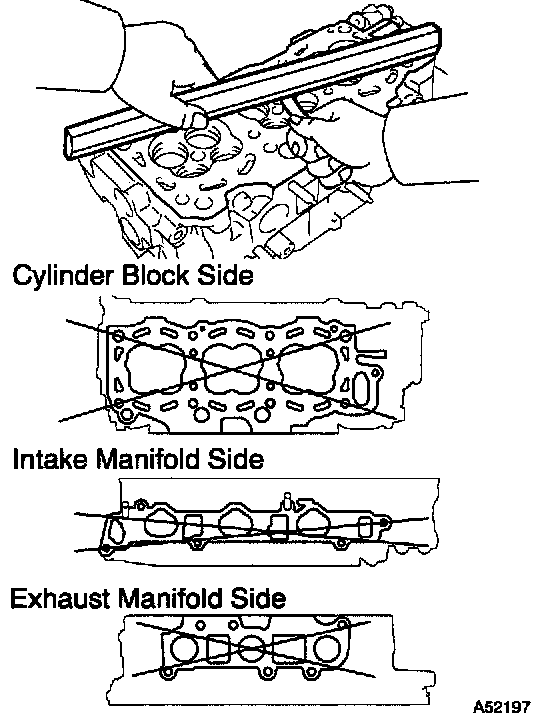 Cylinder Block Side

Intake Manifold Side

Exhaust Manifold Side

A52197