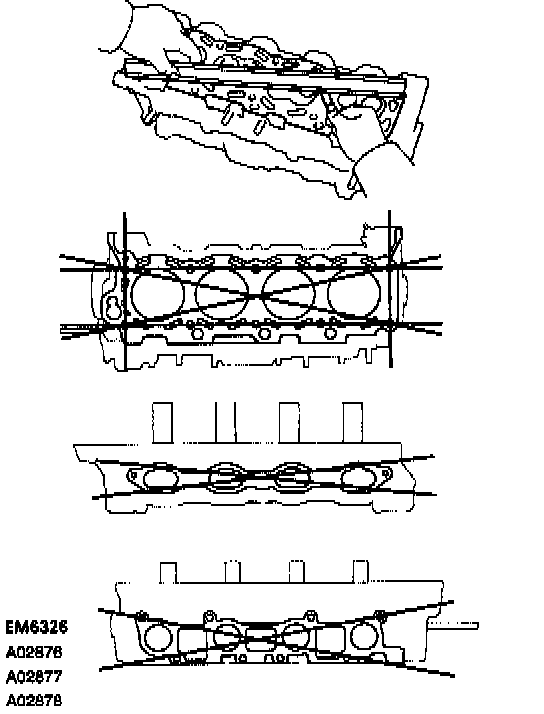 EM6326
A02876
A02877
A02878