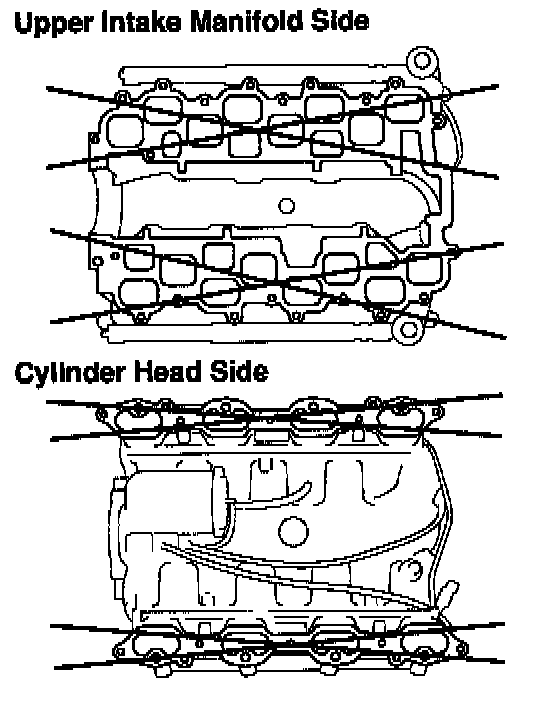 Upper Intake Manifold Side

Cylinder Head Side