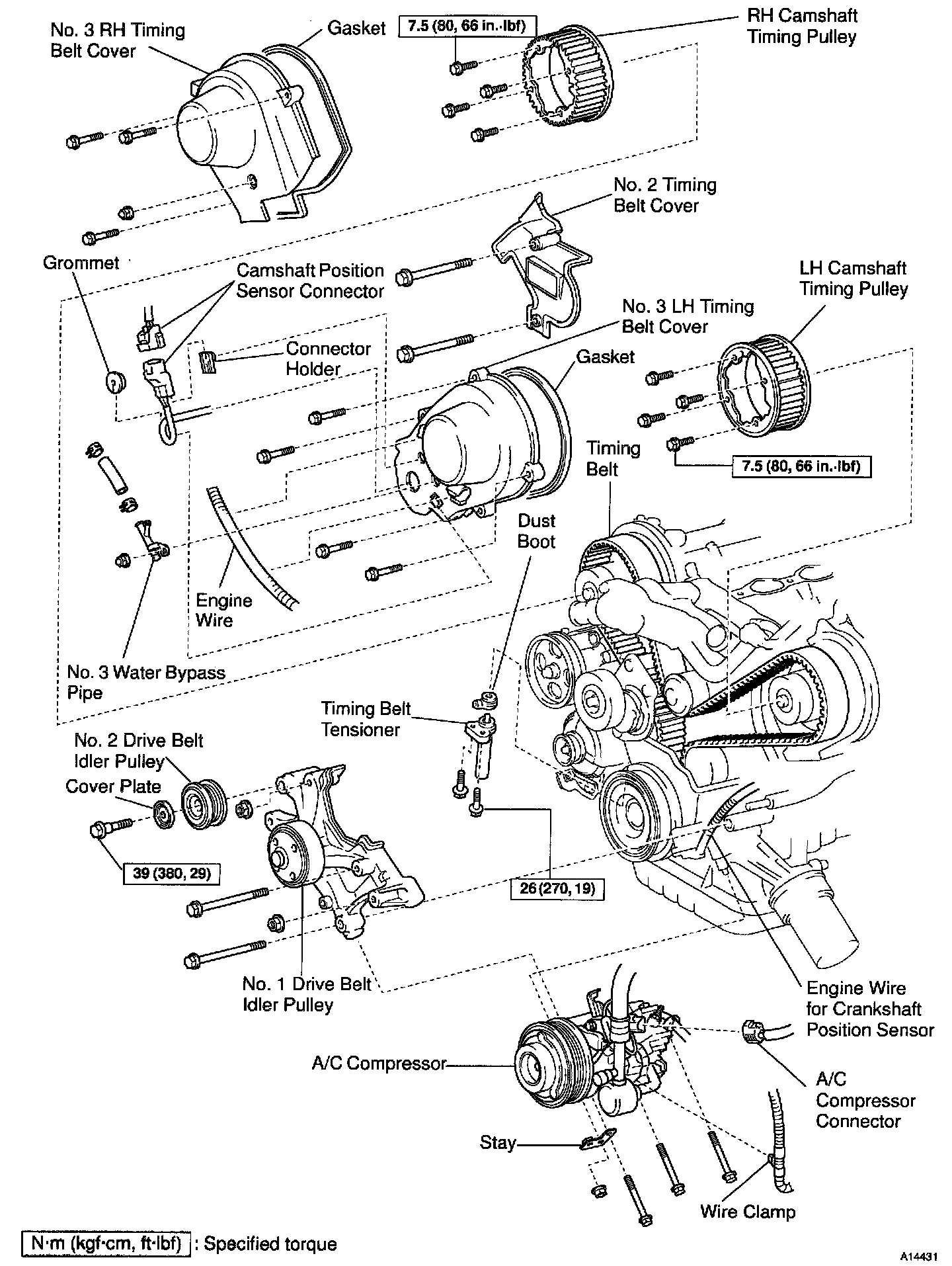 No. 3 RH Timing Belt Cover

Gasket

7.5 (80, 66 in.·lbf)

RH Camshaft Timing Pulley

No. 2 Timing Belt Cover

Grommet

Camshaft Position Sensor Connector

LH Camshaft Timing Pulley

No. 3 LH Timing Belt Cover

Connector Holder

Gasket

Timing Belt

7.5 (80, 66 in.·lbf)

Dust Boot

Engine Wire

No. 3 Water Bypass Pipe

Timing Belt Tensioner

No. 2 Drive Belt Idler Pulley

Cover Plate

39 (380, 29)

26 (270, 19)

No. 1 Drive Belt Idler Pulley

Engine Wire for Crankshaft Position Sensor

A/C Compressor

A/C Compressor Connector

Stay

Wire Clamp

N·m (kgf·cm, ft·lbf) : Specified torque

A14431