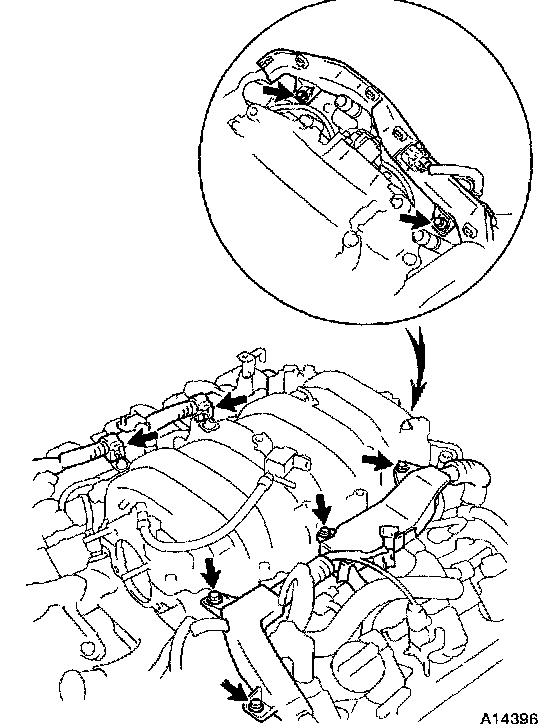 A14396