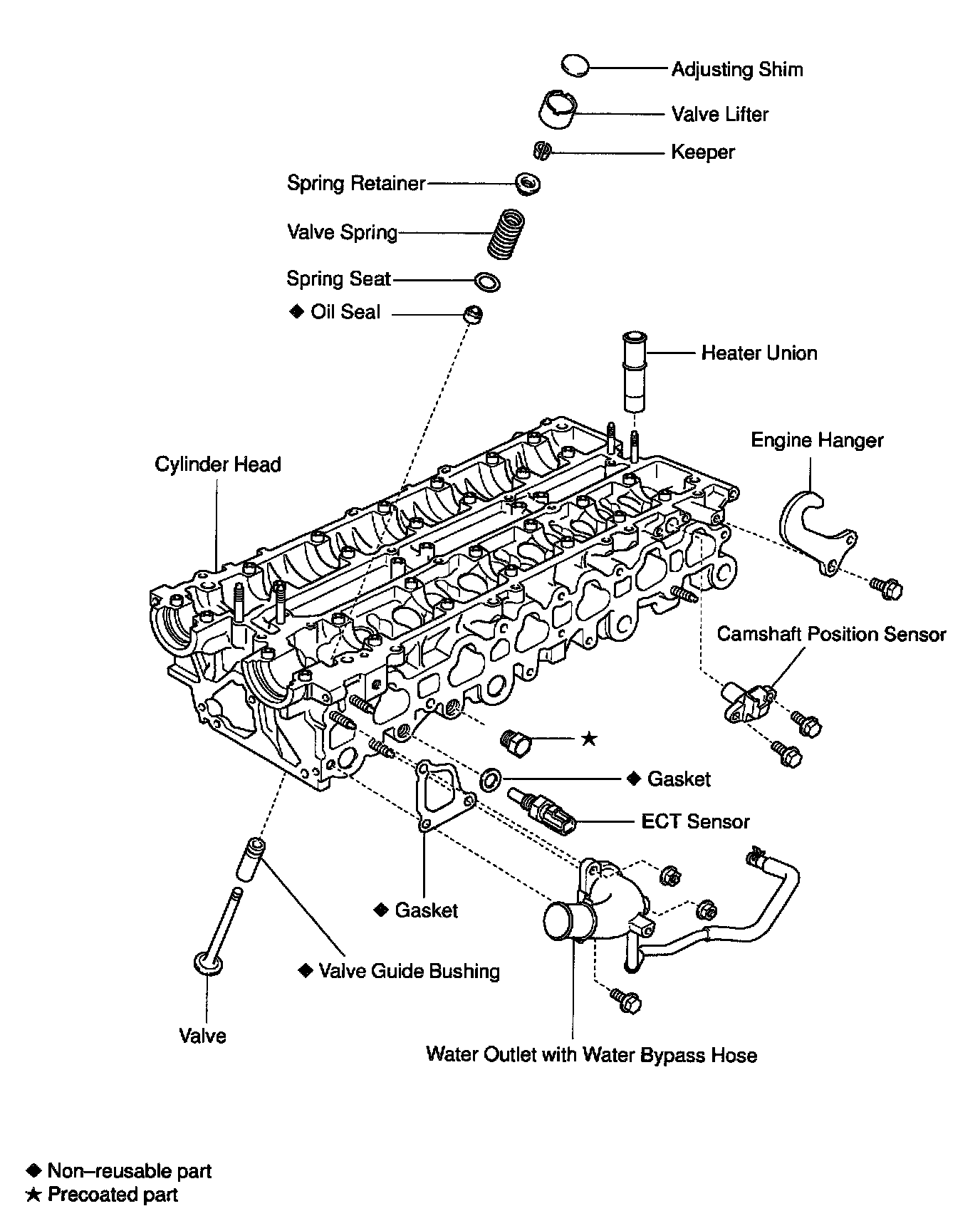 Adjusting Shim
Valve Lifter
Keeper
Spring Retainer
Valve Spring
Spring Seat
◆ Oil Seal
Heater Union
Engine Hanger
Cylinder Head
Camshaft Position Sensor
★
◆ Gasket
ECT Sensor
◆ Gasket
◆ Valve Guide Bushing
Valve
Water Outlet with Water Bypass Hose

◆ Non–reusable part
★ Precoated part