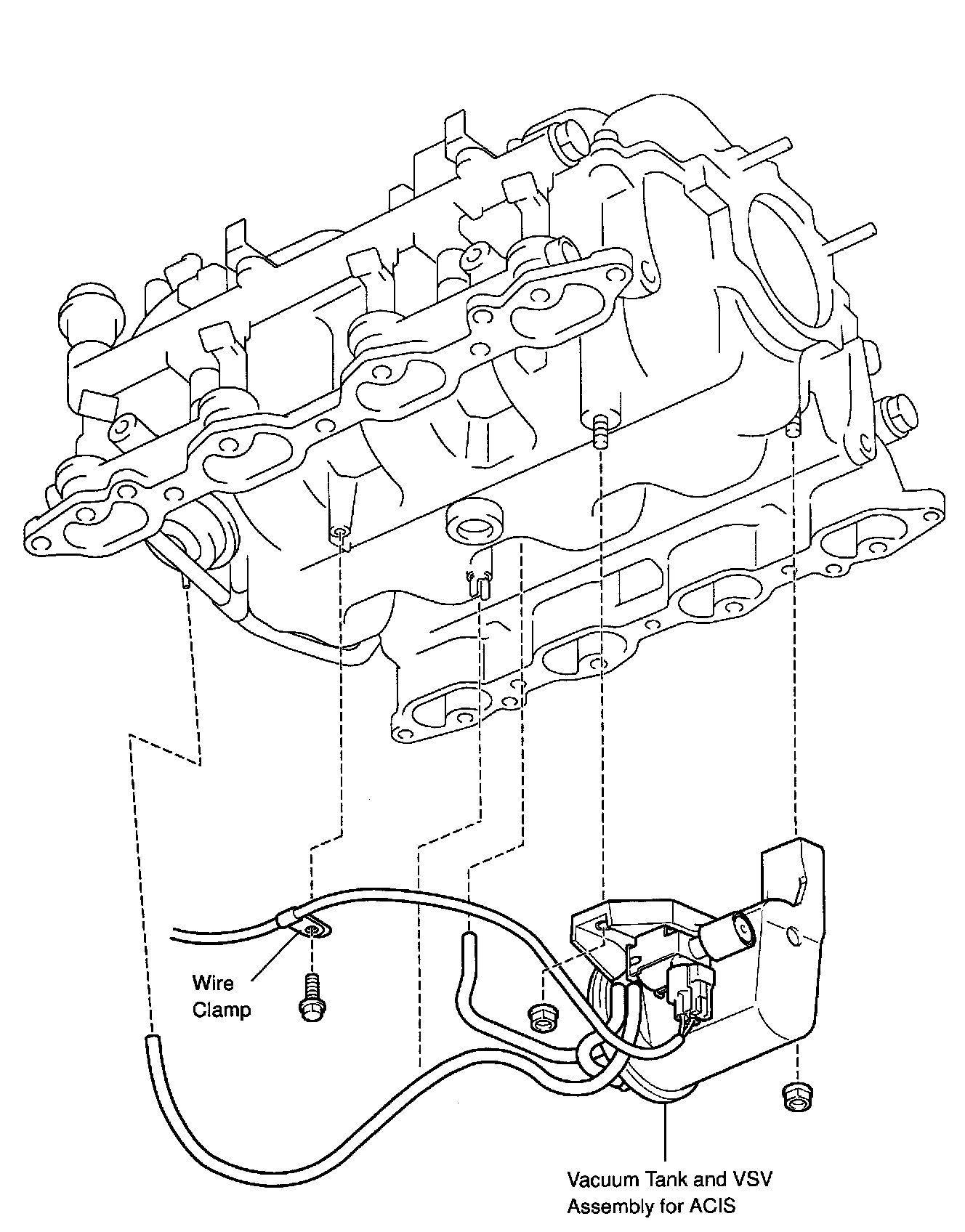 Wire Clamp

Vacuum Tank and VSV Assembly for ACIS