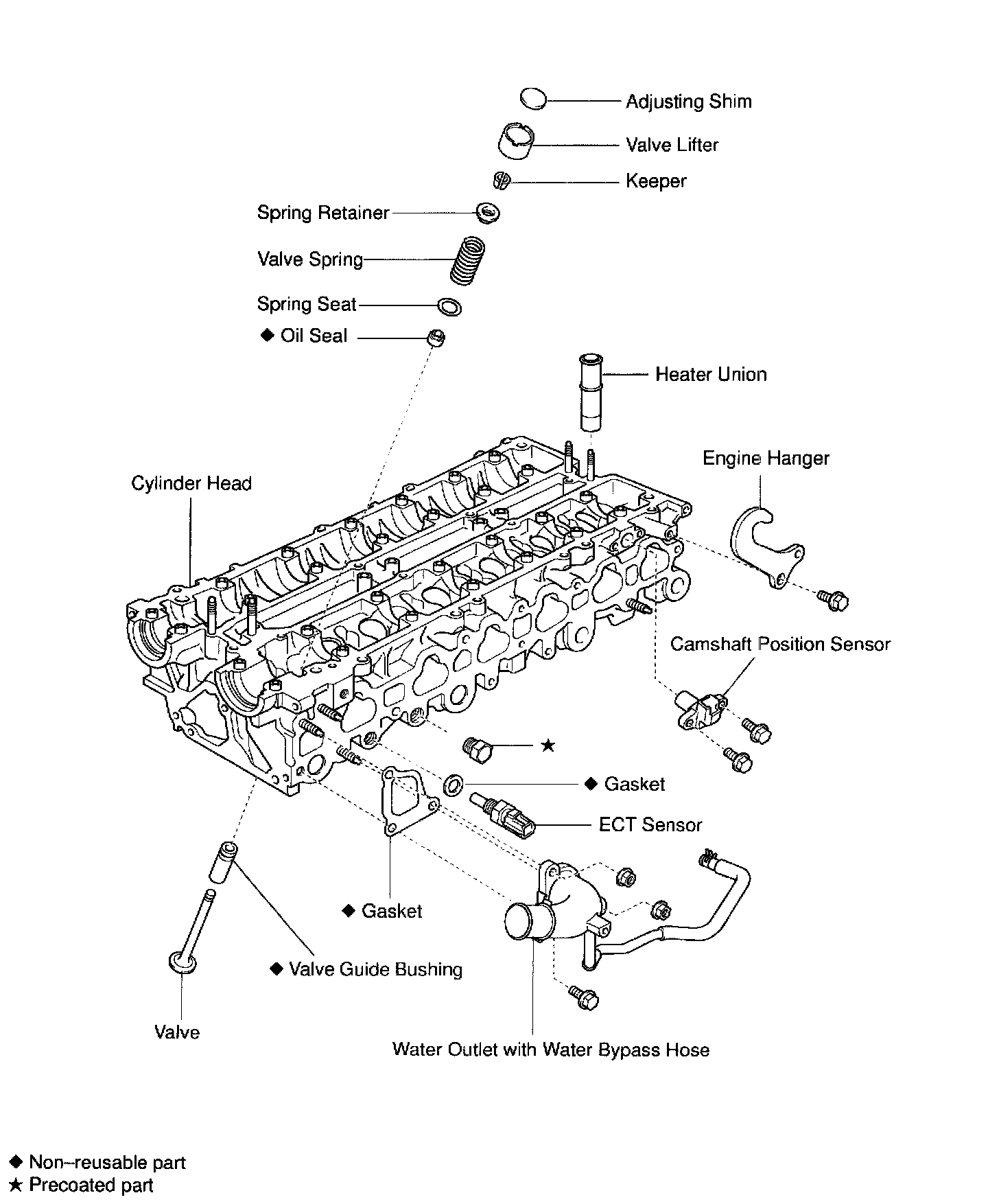 Adjusting Shim

Valve Lifter

Keeper

Spring Retainer

Valve Spring

Spring Seat

◆ Oil Seal

Heater Union

Engine Hanger

Cylinder Head

Camshaft Position Sensor

★

◆ Gasket

ECT Sensor

◆ Gasket

◆ Valve Guide Bushing

Valve

Water Outlet with Water Bypass Hose

◆ Non–reusable part
★ Precoated part