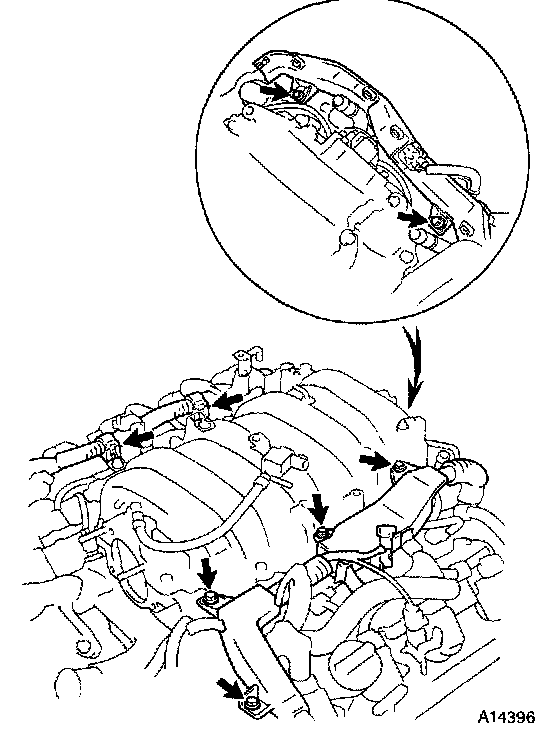 A14396