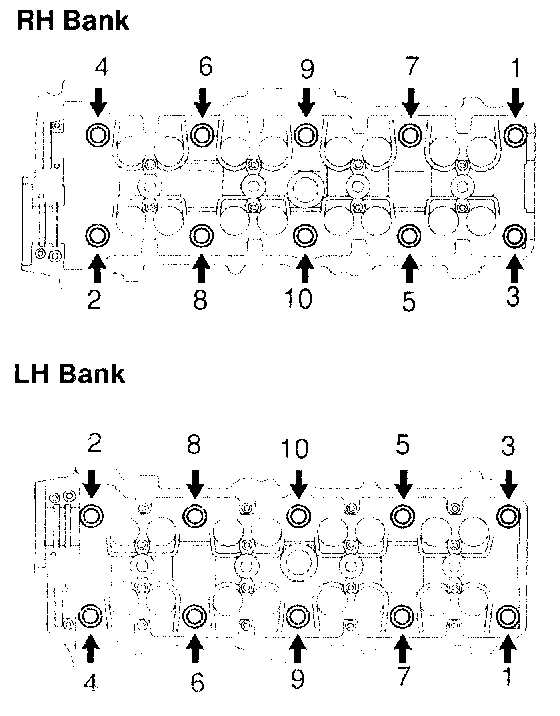 RH Bank

4 6 9 7 1

2 8 10 5 3

LH Bank

2 8 10 5 3

4 6 9 7 1