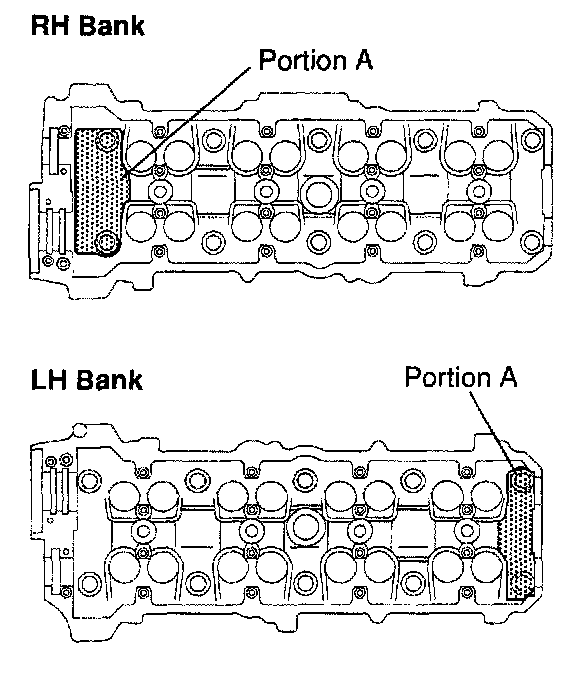 RH Bank

Portion A

LH Bank

Portion A