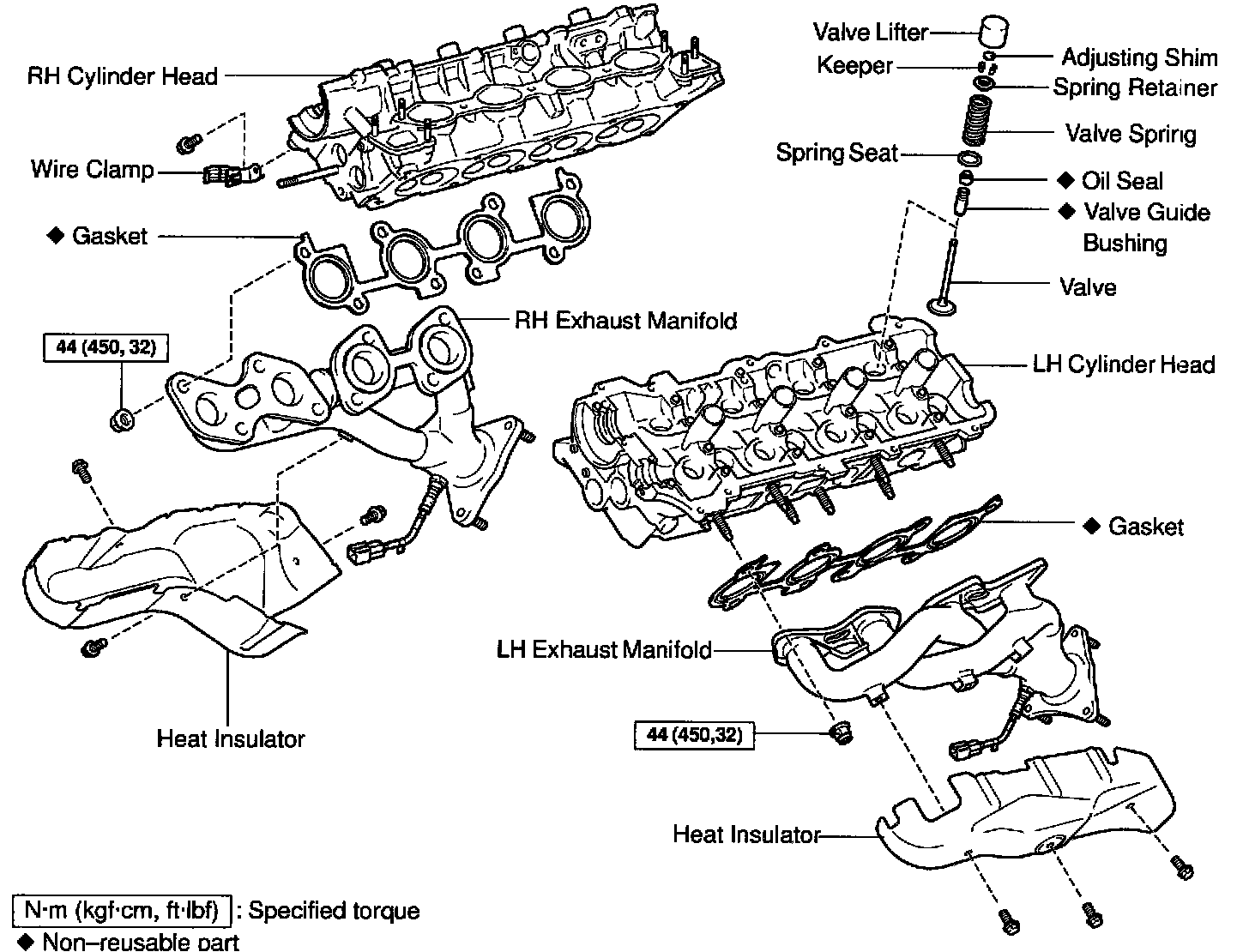 RH Cylinder Head

Wire Clamp

◆ Gasket

44 (450, 32)

RH Exhaust Manifold

Heat Insulator

Valve Lifter

Keeper

Adjusting Shim

Spring Retainer

Valve Spring

Spring Seat

◆ Oil Seal

◆ Valve Guide Bushing

Valve

LH Cylinder Head

◆ Gasket

LH Exhaust Manifold

44 (450,32)

Heat Insulator

N·m (kgf·cm, ft·lbf) : Specified torque

◆ Non–reusable part