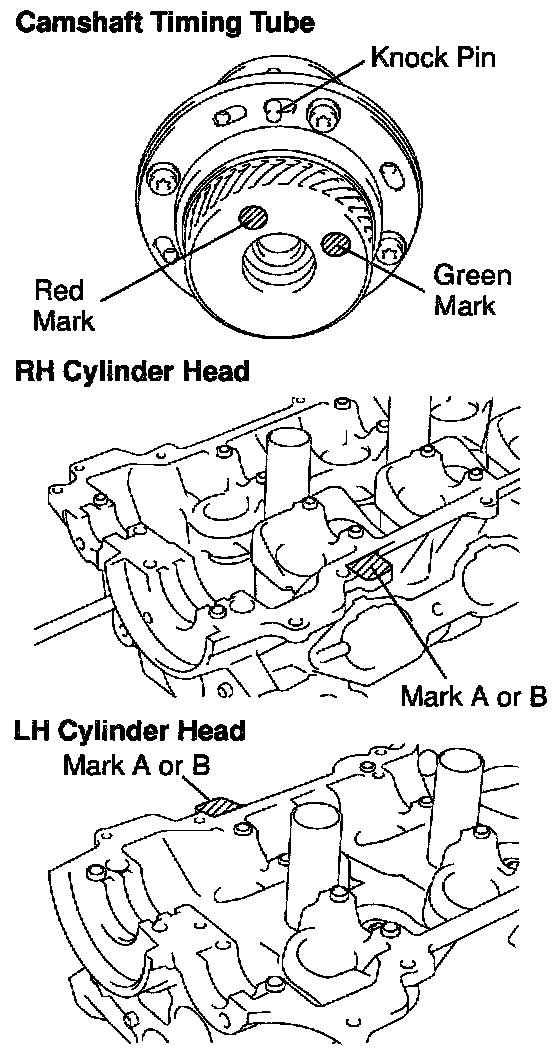 Camshaft Timing Tube

Knock Pin

Red Mark

Green Mark

RH Cylinder Head

Mark A or B

LH Cylinder Head

Mark A or B