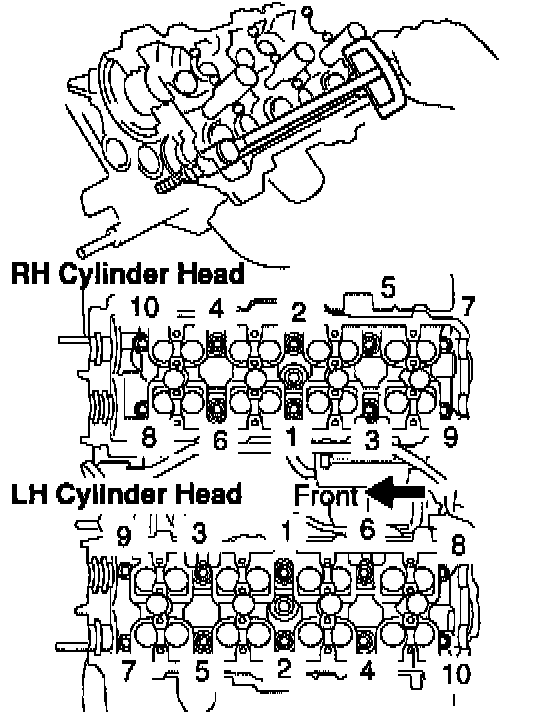 RH Cylinder Head

10 4 2 5 7

8 6 1 3 9

LH Cylinder Head

Front

9 3 1 6 8

7 5 2 4 10