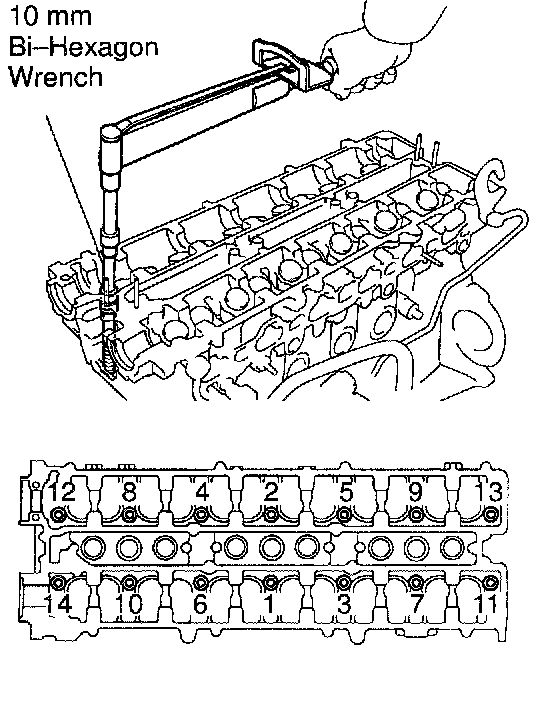 10 mm
Bi–Hexagon
Wrench

12 8 4 2 5 9 13

14 10 6 1 3 7 11