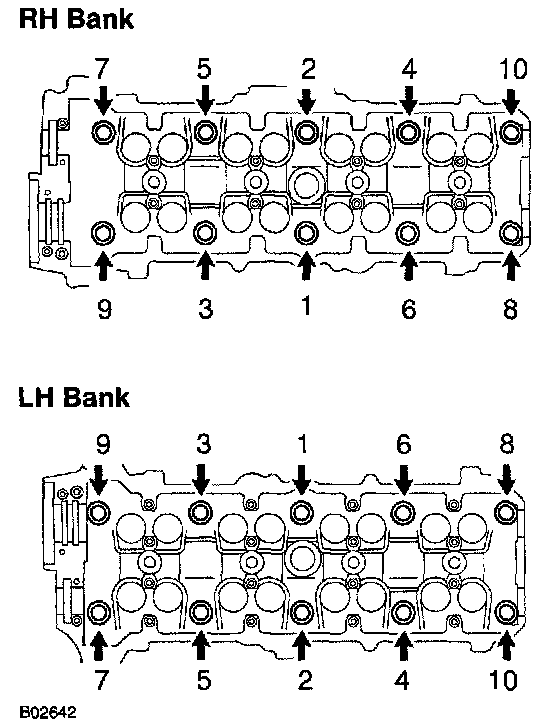 RH Bank

7 5 2 4 10

9 3 1 6 8

LH Bank

9 3 1 6 8

7 5 2 4 10

B02642