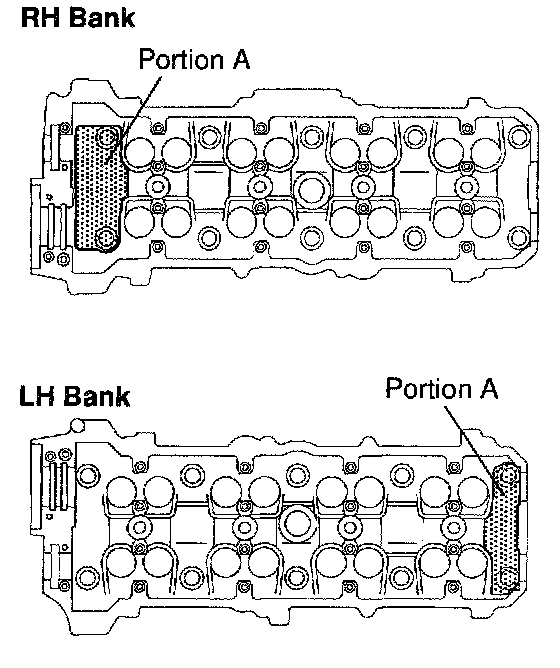 RH Bank

Portion A

LH Bank

Portion A