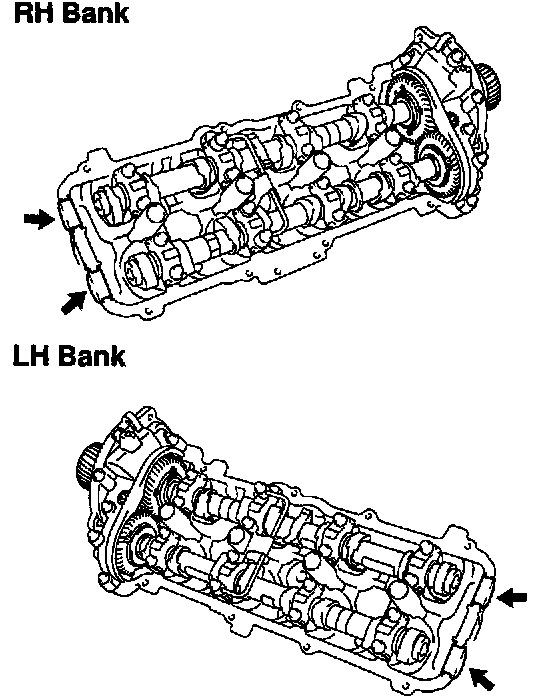 RH Bank

LH Bank