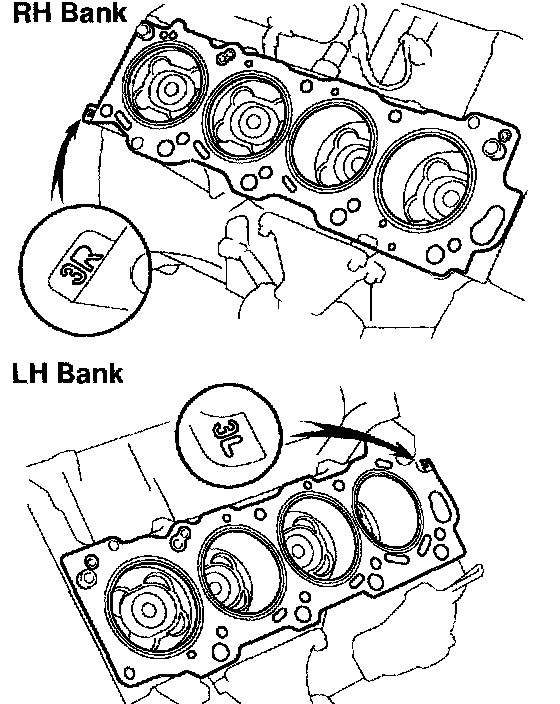 RH Bank

3R

LH Bank

3L