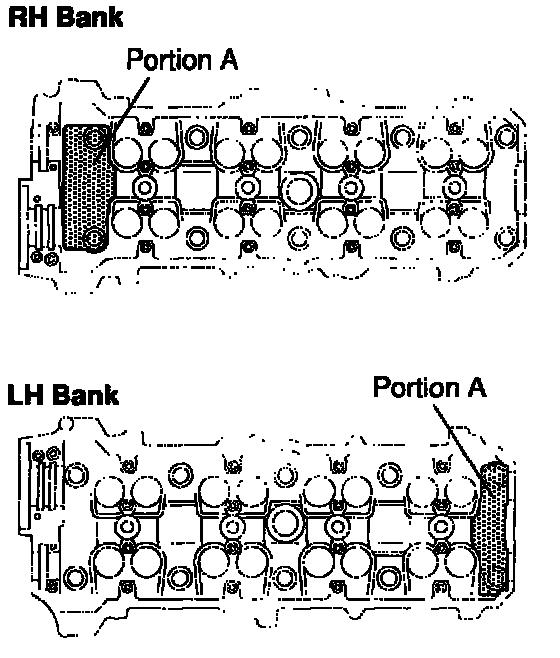 RH Bank

Portion A

LH Bank

Portion A