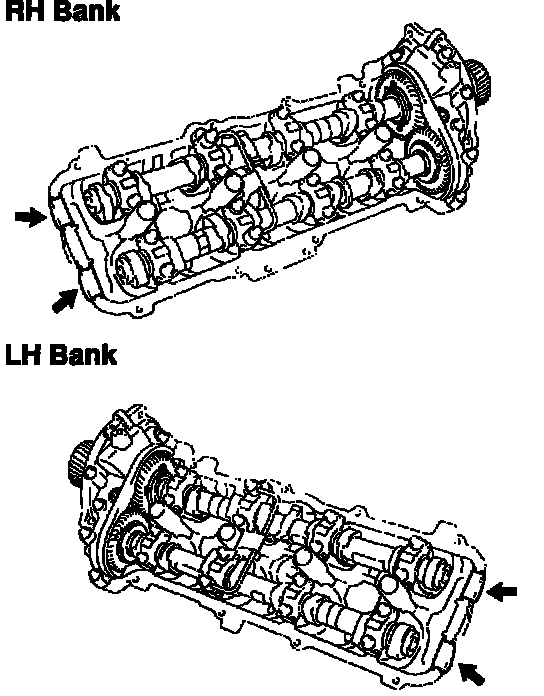 RH Bank

LH Bank