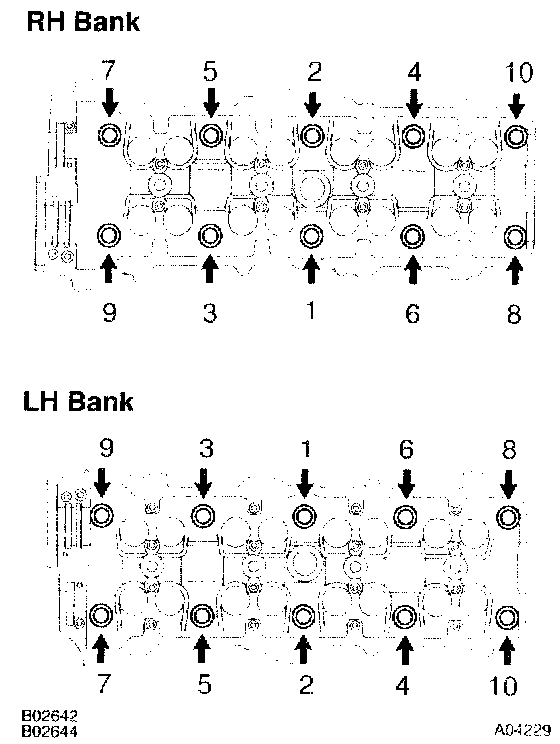 RH Bank

7 5 2 4 10

9 3 1 6 8

LH Bank

9 3 1 6 8

7 5 2 4 10

B02642
B02644

A04229