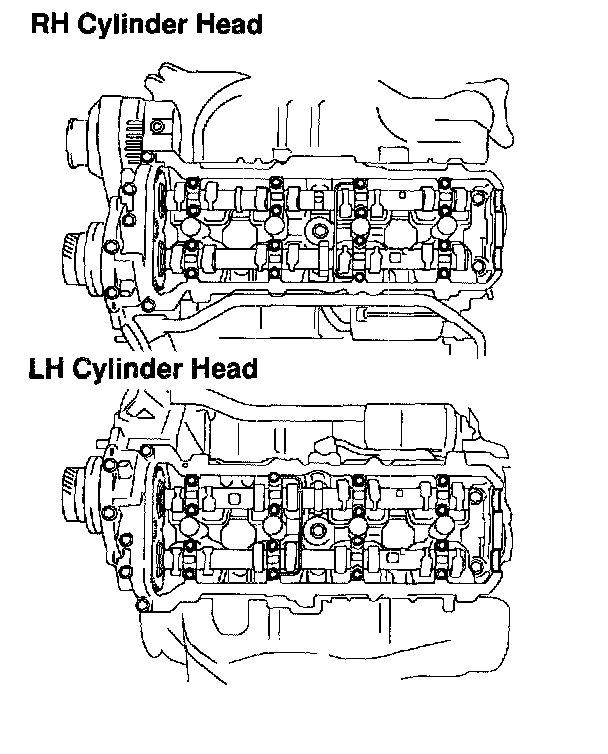 RH Cylinder Head

LH Cylinder Head