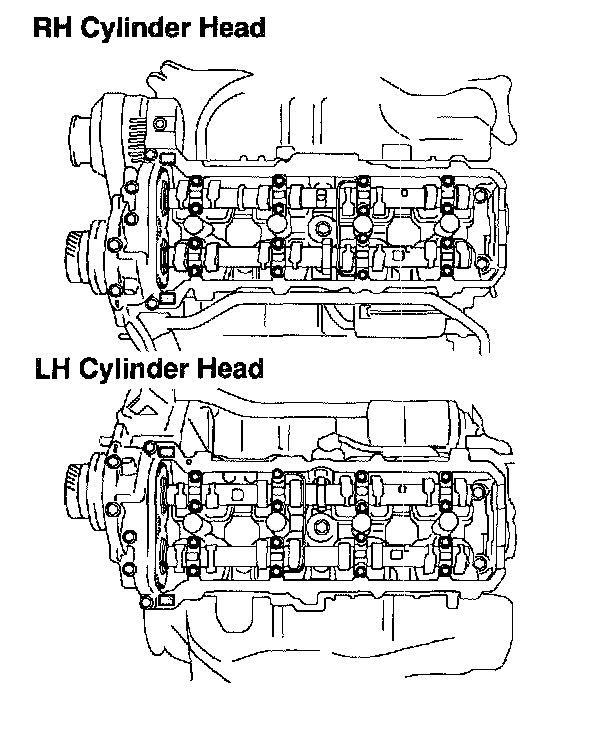 RH Cylinder Head

LH Cylinder Head