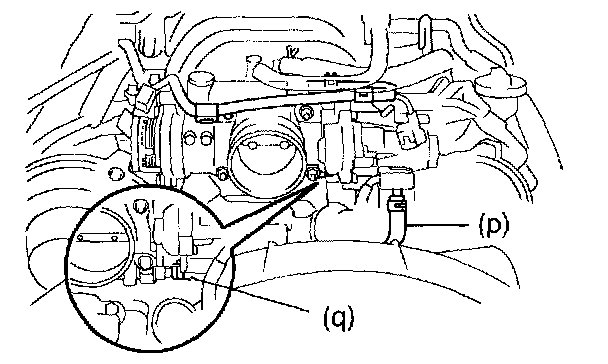 (p)

(q)