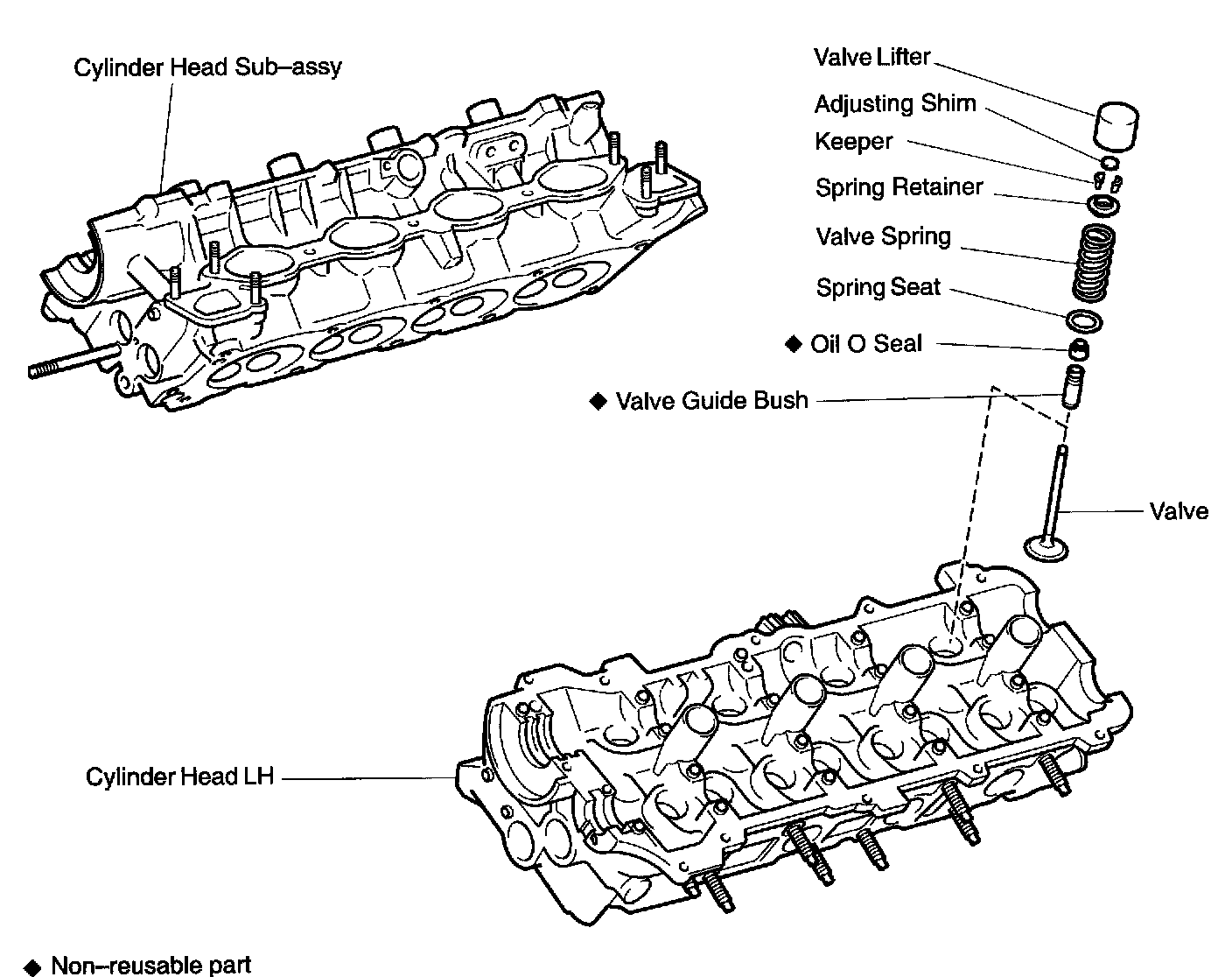 Cylinder Head Sub–assy

Valve Lifter

Adjusting Shim

Keeper

Spring Retainer

Valve Spring

Spring Seat

◆ Oil O Seal

◆ Valve Guide Bush

Valve

Cylinder Head LH

◆ Non–reusable part