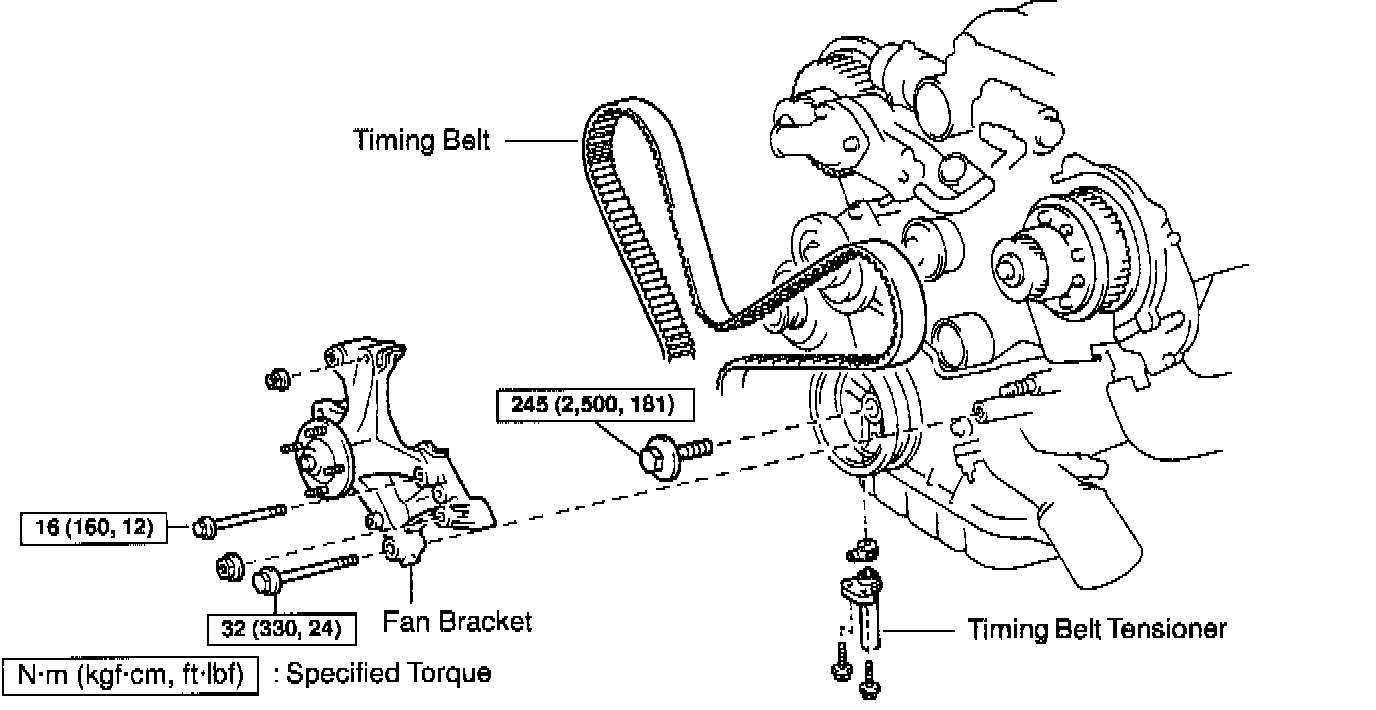 Timing Belt

245 (2,500, 181)

16 (160, 12)

32 (330, 24)

Fan Bracket

Timing Belt Tensioner

N·m (kgf·cm, ft·lbf) : Specified Torque