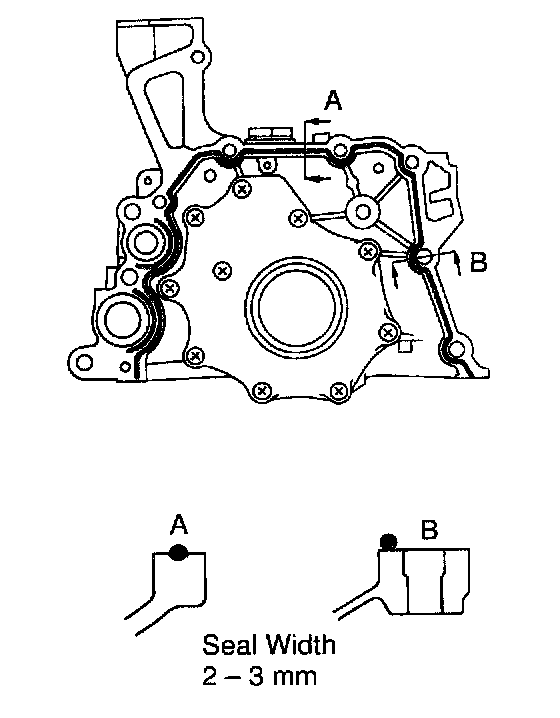 A

B

A

B

Seal Width
2 – 3 mm