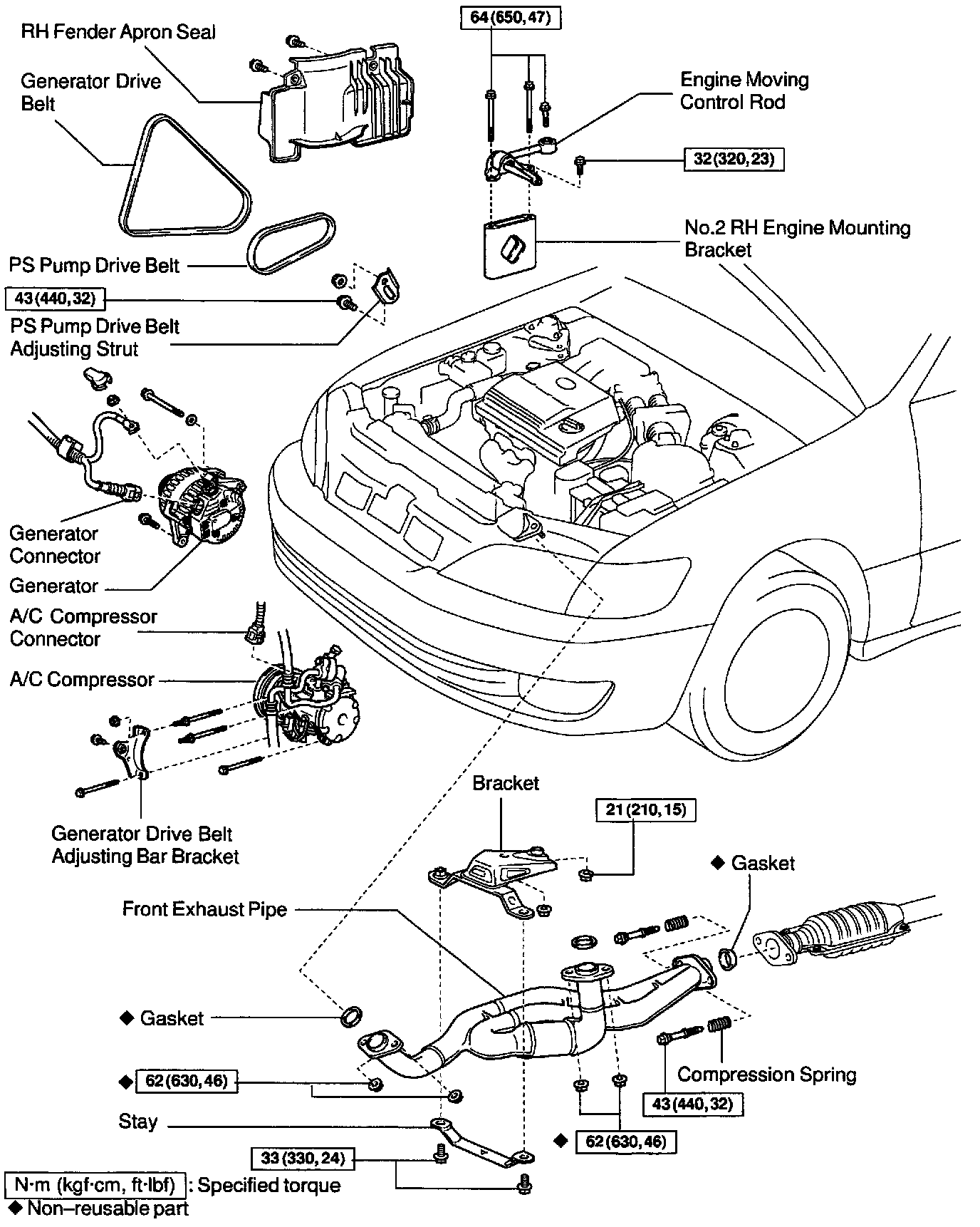 RH Fender Apron Seal

Generator Drive Belt

64 (650, 47)

Engine Moving Control Rod

32 (320, 23)

No.2 RH Engine Mounting Bracket

PS Pump Drive Belt

43 (440, 32)

PS Pump Drive Belt Adjusting Strut

Generator Connector

Generator

A/C Compressor Connector

A/C Compressor

Generator Drive Belt Adjusting Bar Bracket

Bracket

21 (210, 15)

◆ Gasket

Front Exhaust Pipe

◆ Gasket

◆ 62 (630, 46)

Compression Spring

43 (440, 32)

Stay

◆ 62 (630, 46)

33 (330, 24)

N·m (kgf·cm, ft·lbf) : Specified torque

◆ Non–reusable part