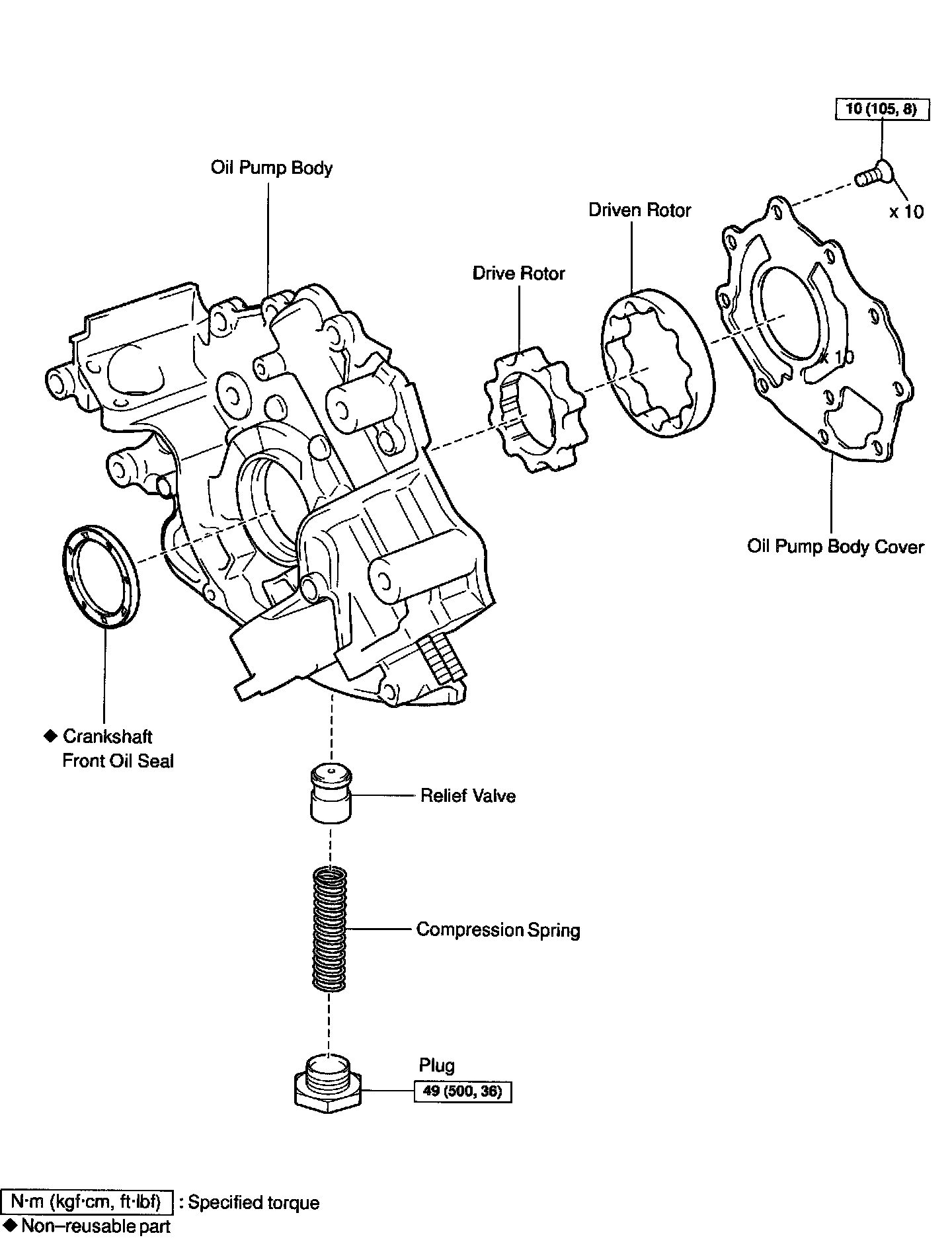 10 (105, 8)

x 10

Oil Pump Body

Driven Rotor

Drive Rotor

x 10

Oil Pump Body Cover

◆ Crankshaft Front Oil Seal

Relief Valve

Compression Spring

Plug

49 (500, 36)

N·m (kgf·cm, ft·lbf) : Specified torque
◆ Non–reusable part