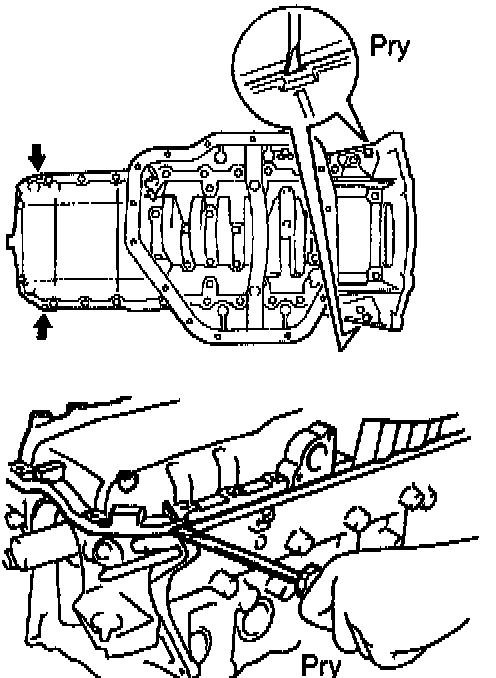 Pry

Pry