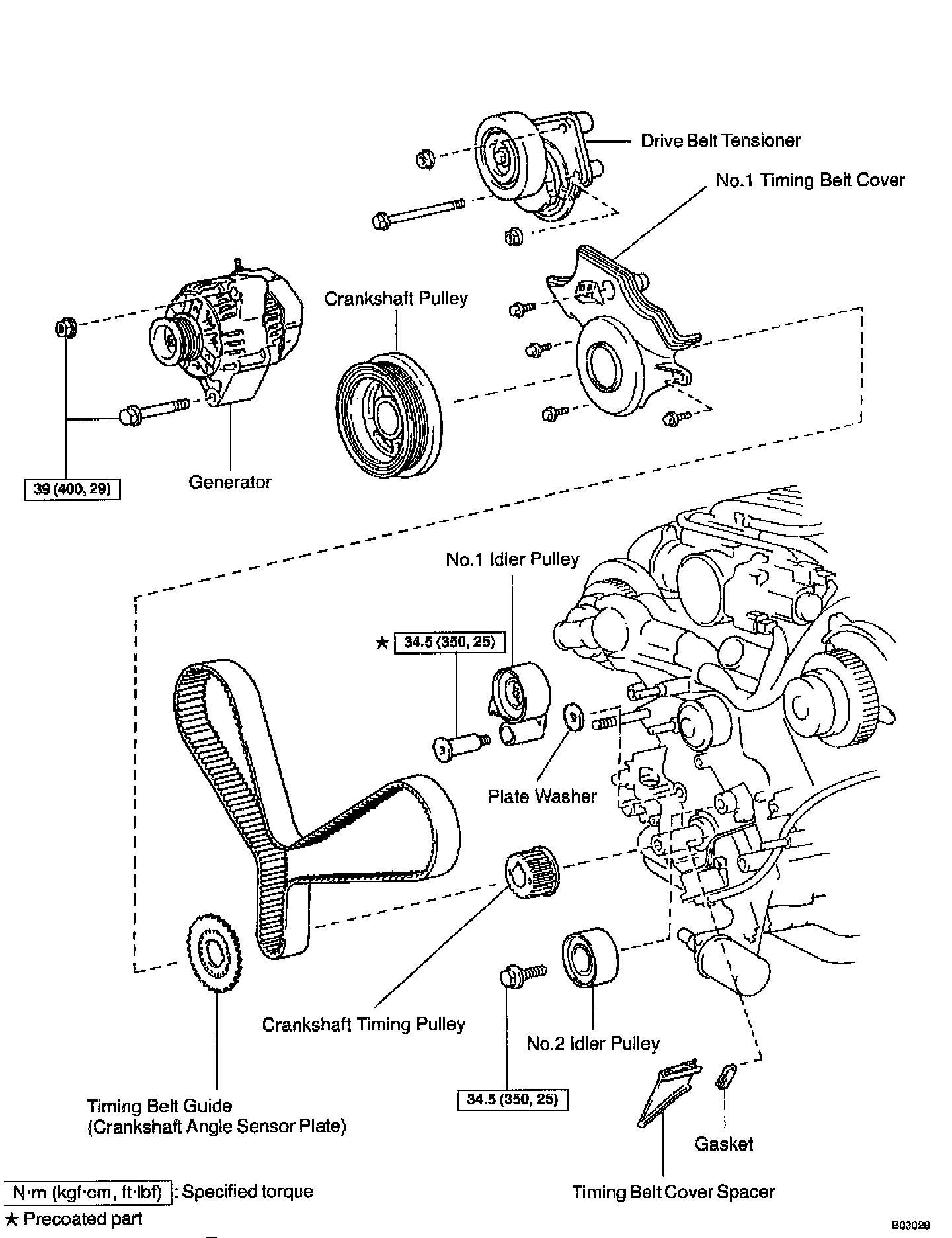 Drive Belt Tensioner

No.1 Timing Belt Cover

Crankshaft Pulley

39 (400, 29)

Generator

No.1 Idler Pulley

★ 34.5 (350, 25)

Plate Washer

Crankshaft Timing Pulley

No.2 Idler Pulley

34.5 (350, 25)

Timing Belt Guide
(Crankshaft Angle Sensor Plate)

Gasket

Timing Belt Cover Spacer

N·m (kgf·cm, ft·lbf) : Specified torque
★ Precoated part

B03028