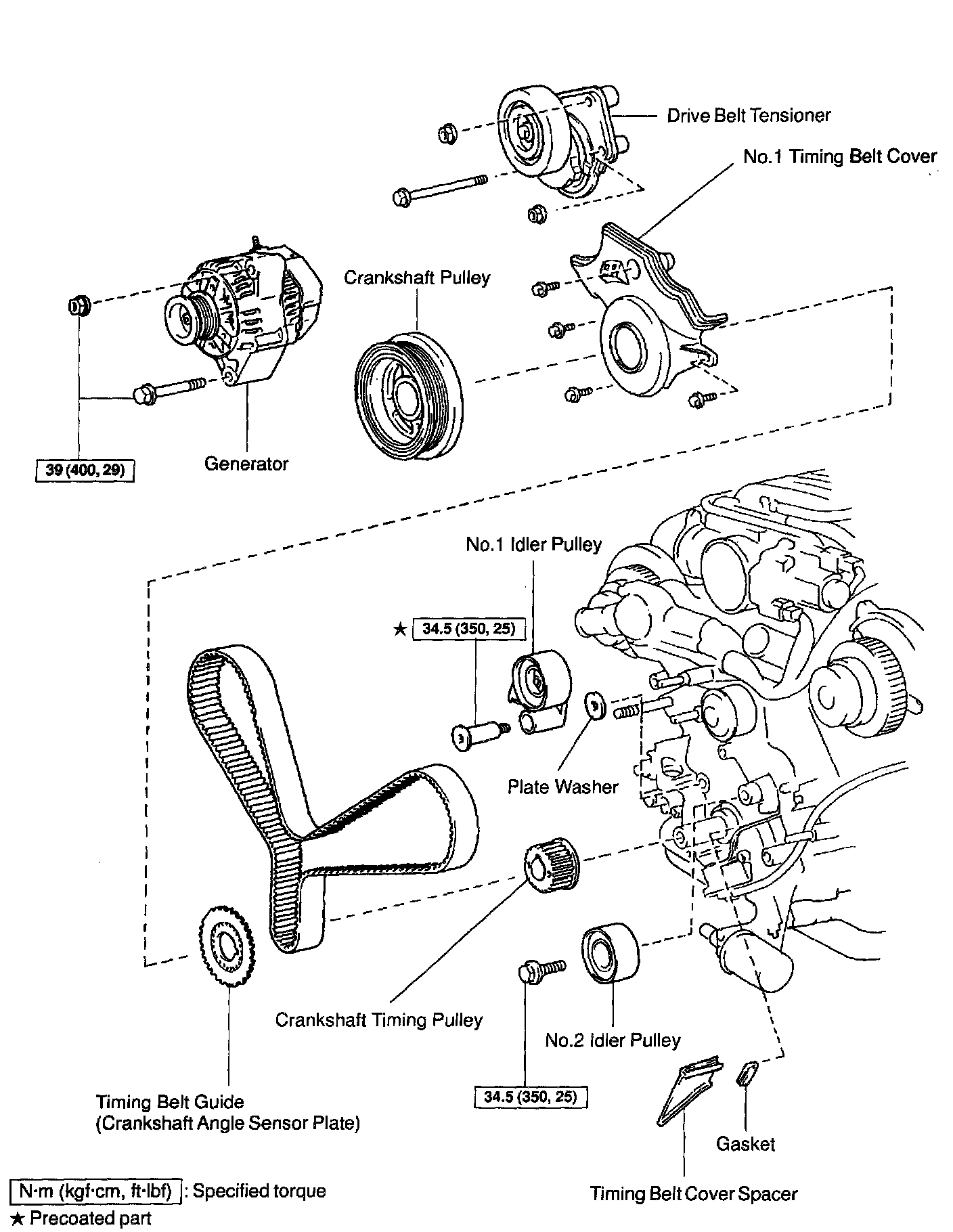 Drive Belt Tensioner

No.1 Timing Belt Cover

Crankshaft Pulley

39 (400, 29)

Generator

No.1 Idler Pulley

★ 34.5 (350, 25)

Plate Washer

Crankshaft Timing Pulley

No.2 Idler Pulley

34.5 (350, 25)

Timing Belt Guide
(Crankshaft Angle Sensor Plate)

Gasket

Timing Belt Cover Spacer

N·m (kgf·cm, ft·lbf) : Specified torque
★ Precoated part